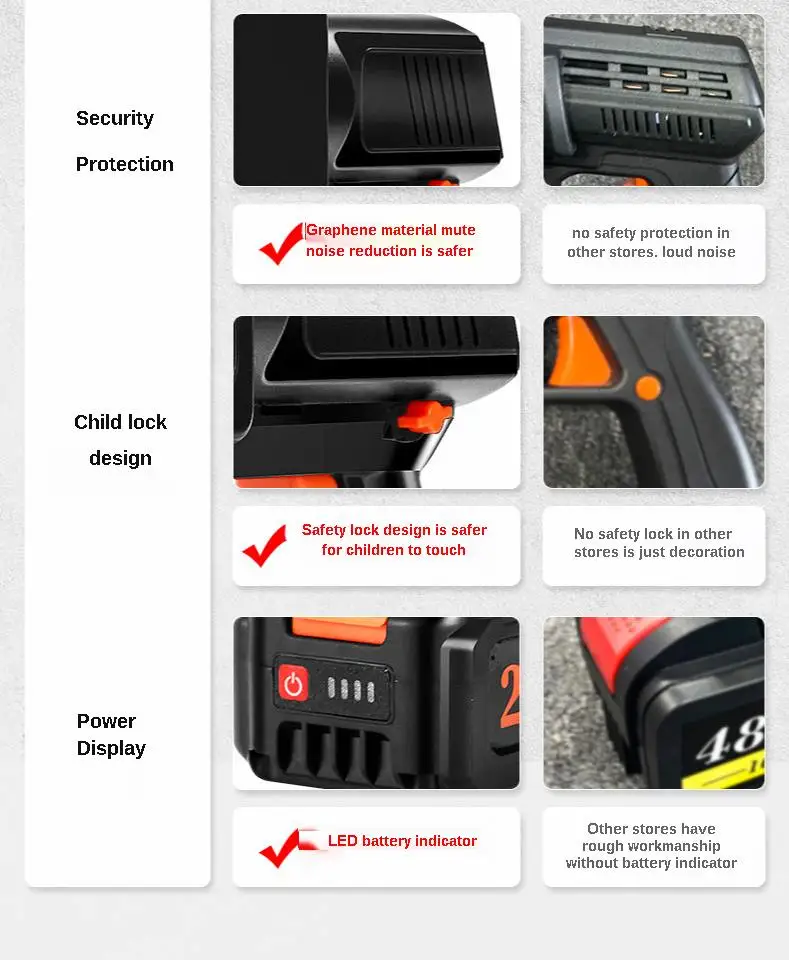 Security
Protection

Graphene material mute noise reduction is safer

no safety protection in other stores. loud noise

Child lock design

Safety lock design is safer for children to touch

No safety lock in other stores is just decoration

Power Display

2

48

LED battery indicator

Other stores have rough workmanship without battery indicator