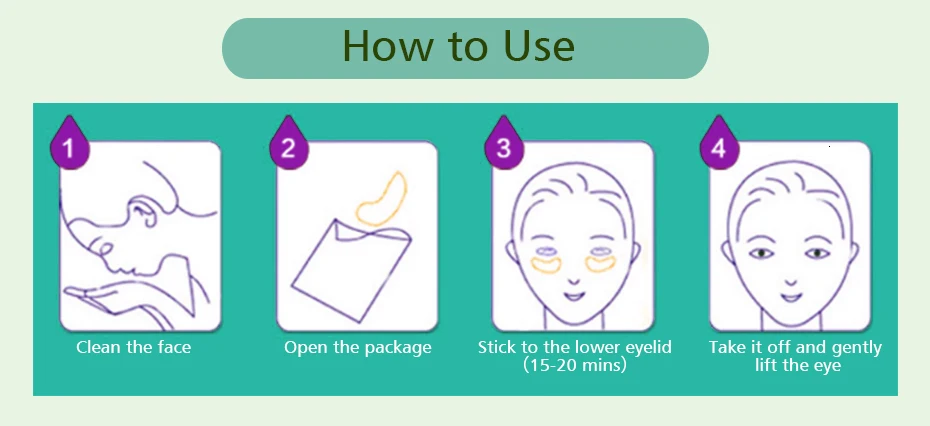 How to Use

1

Clean the face

2

Open the package

3

Stick to the lower eyelid (15-20 mins)

4

Take it off and gently lift the eye