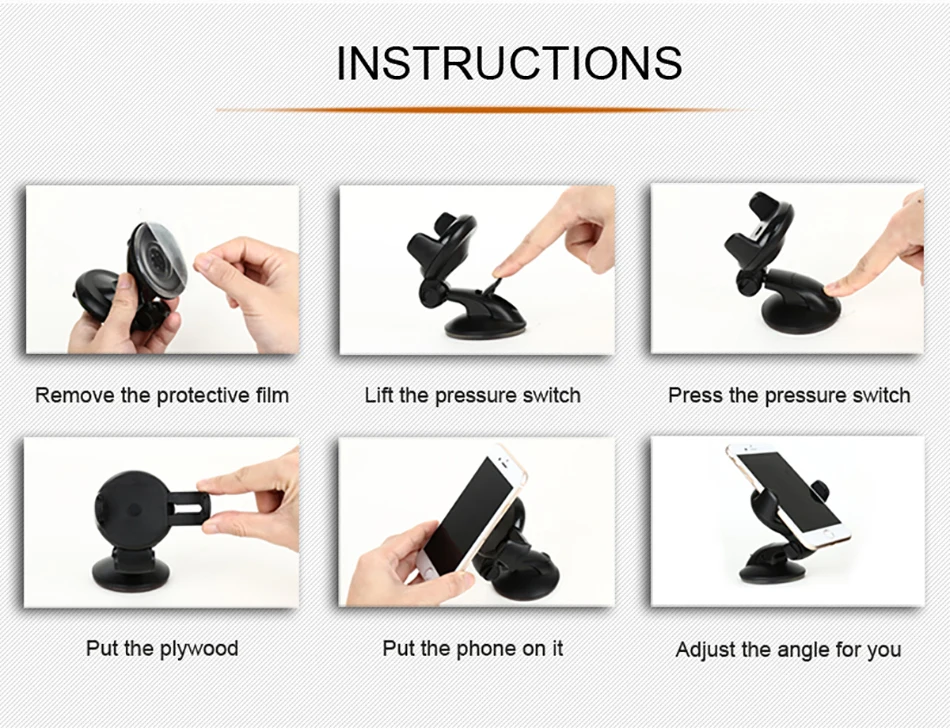 INSTRUCTIONS

Remove the protective film

Lift the pressure switch

Press the pressure switch

Put the plywood

Put the phone on it

Adjust the angle for you