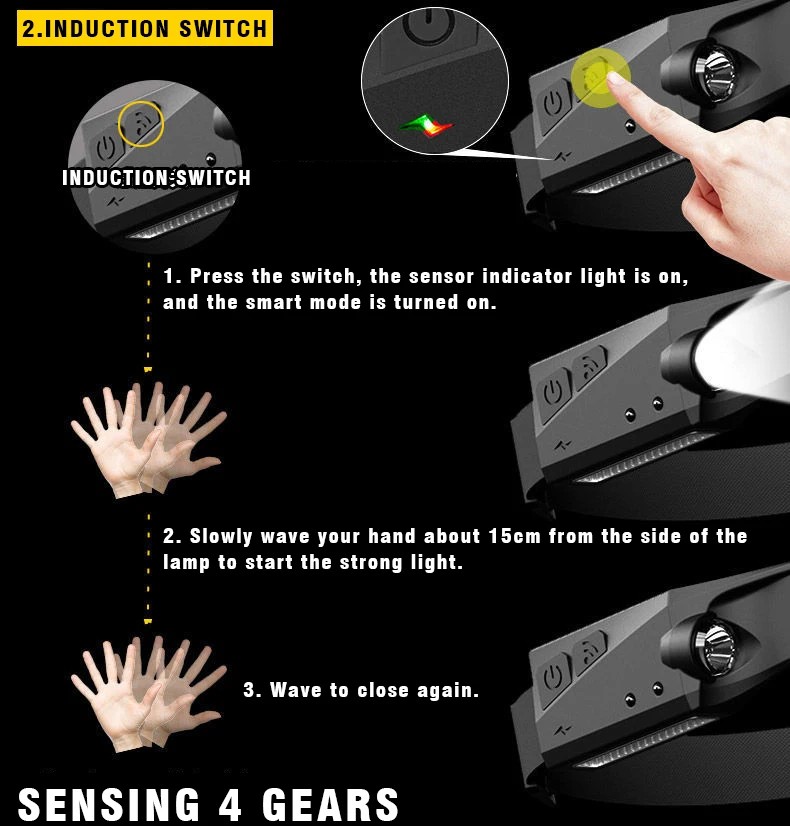 2.INDUCTION SWITCH

INDUCTION SWITCH

1. Press the switch, the sensor indicator light is on, and the smart mode is turned on.

2. Slowly wave your hand about 15cm from the side of the lamp to start the strong light.

3. Wave to close again.

SENSING 4 GEARS