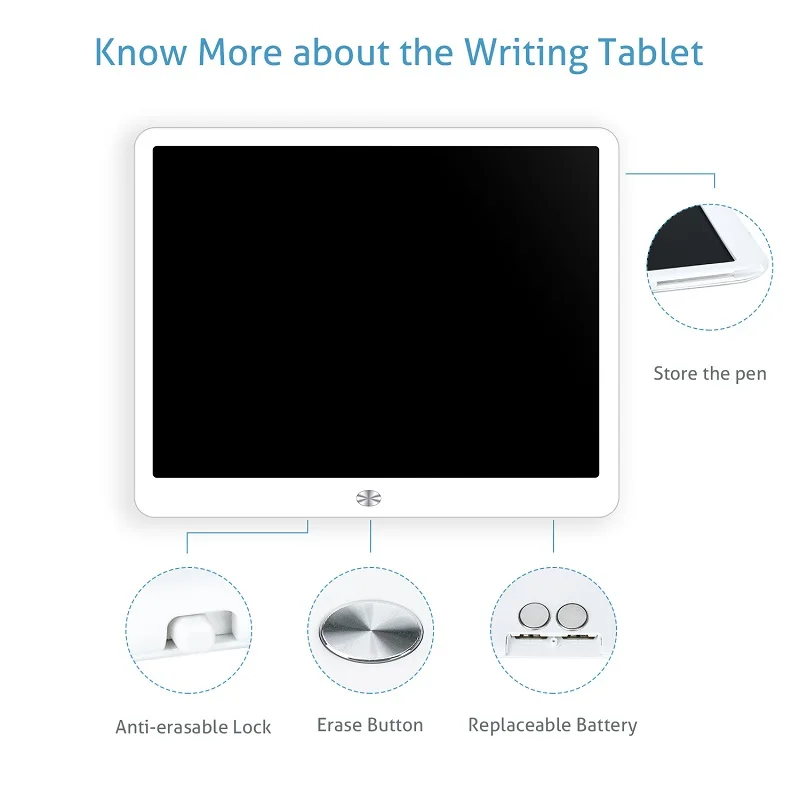 Know More about the Writing Tablet

Store the pen

Anti-erasable Lock

Erase Button

Replaceable Battery