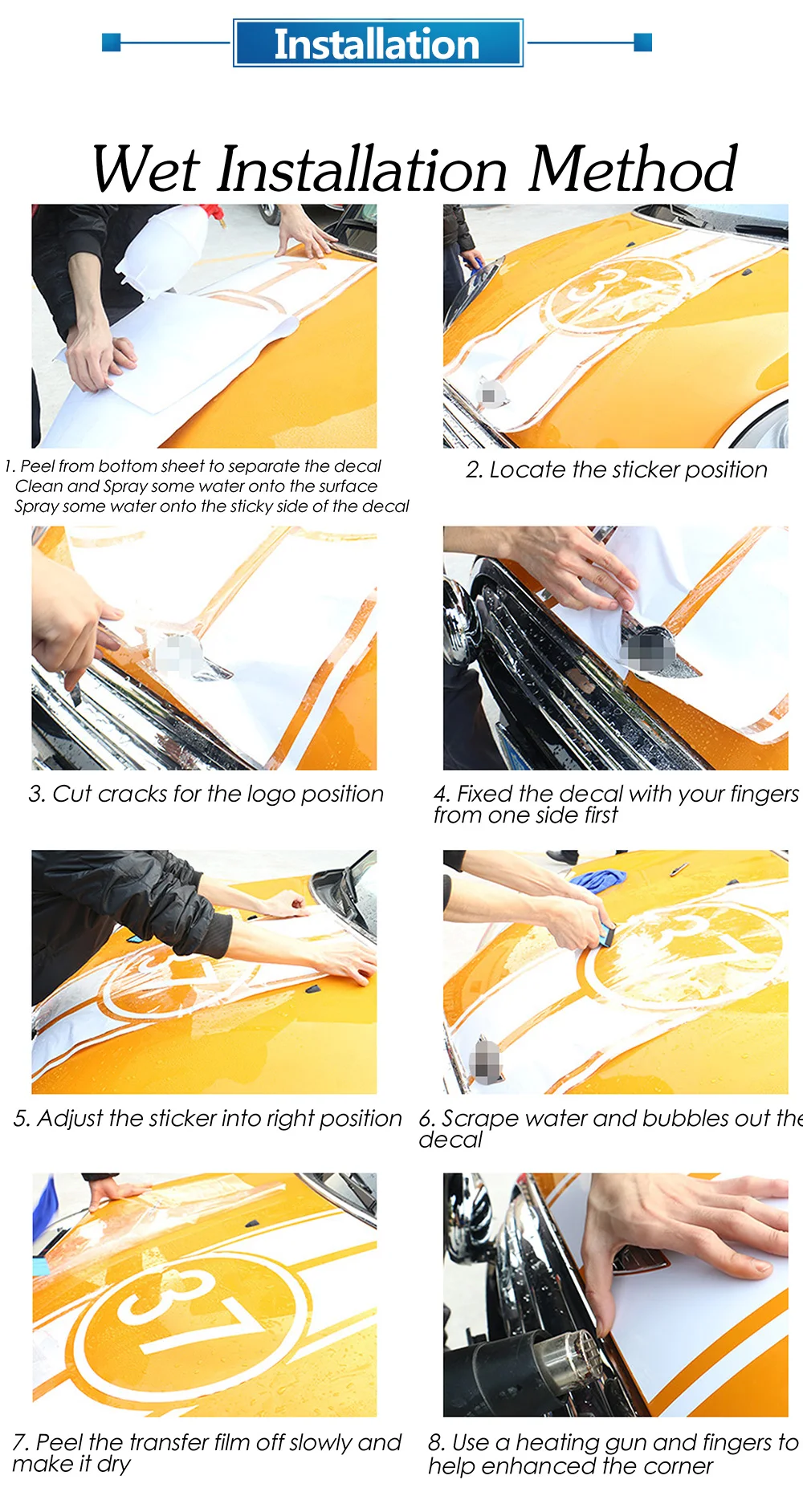 Installation

Wet Installation Method

1. Peel from bottom sheet to separate the decal
Clean and Spray some water onto the surface
Spray some water onto the sticky side of the decal

2. Locate the sticker position

3. Cut cracks for the logo position

4. Fixed the decal with your fingers from one side first

5. Adjust the sticker into right position

6. Scrape water and bubbles out the decal

7. Peel the transfer film off slowly and make it dry

8. Use a heating gun and fingers to help enhanced the corner