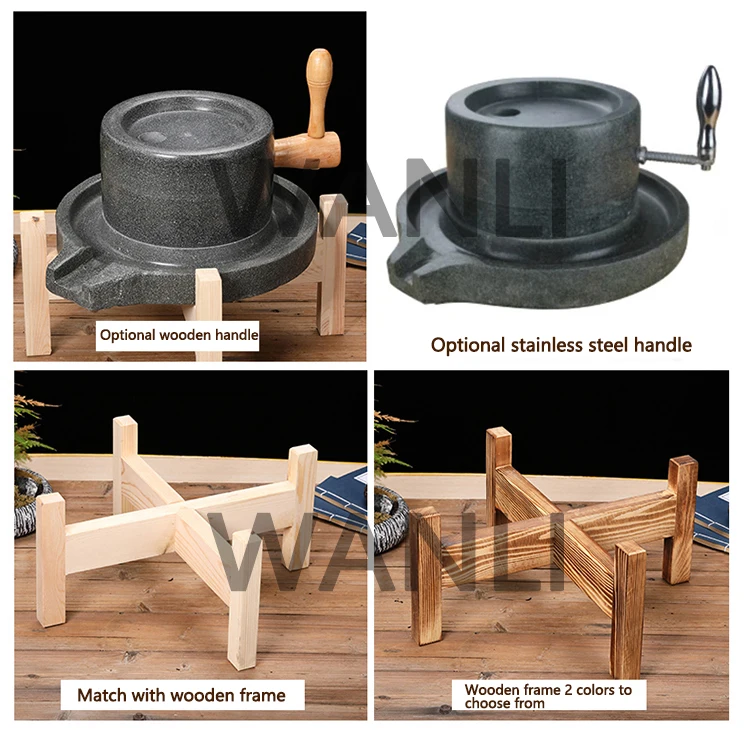 WANLI

Optional wooden handle

Optional stainless steel handle

WANLI

Match with wooden frame

Wooden frame 2 colors to choose from