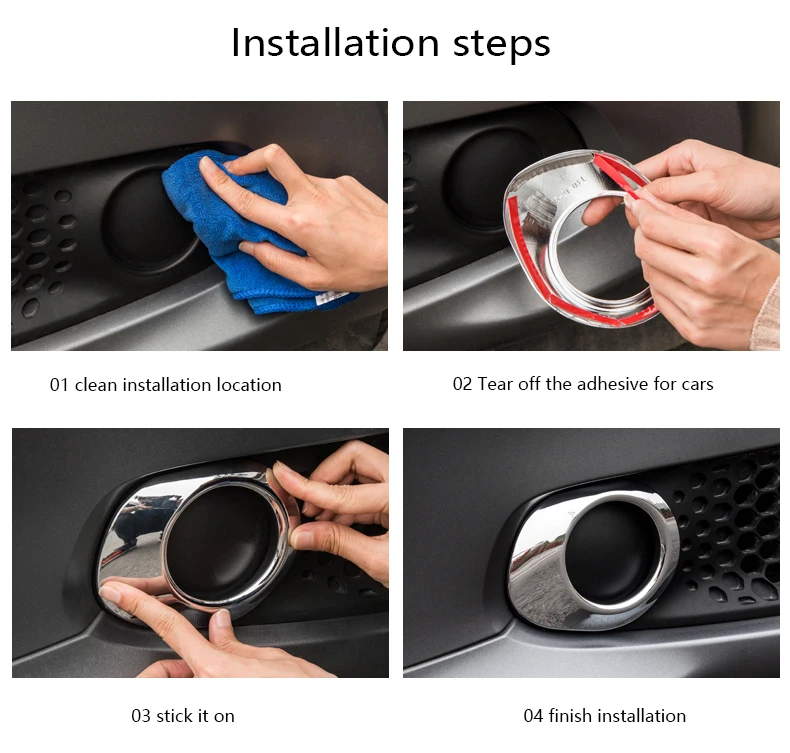 Installation steps

01 clean installation location

02 Tear off the adhesive for cars

03 stick it on

04 finish installation