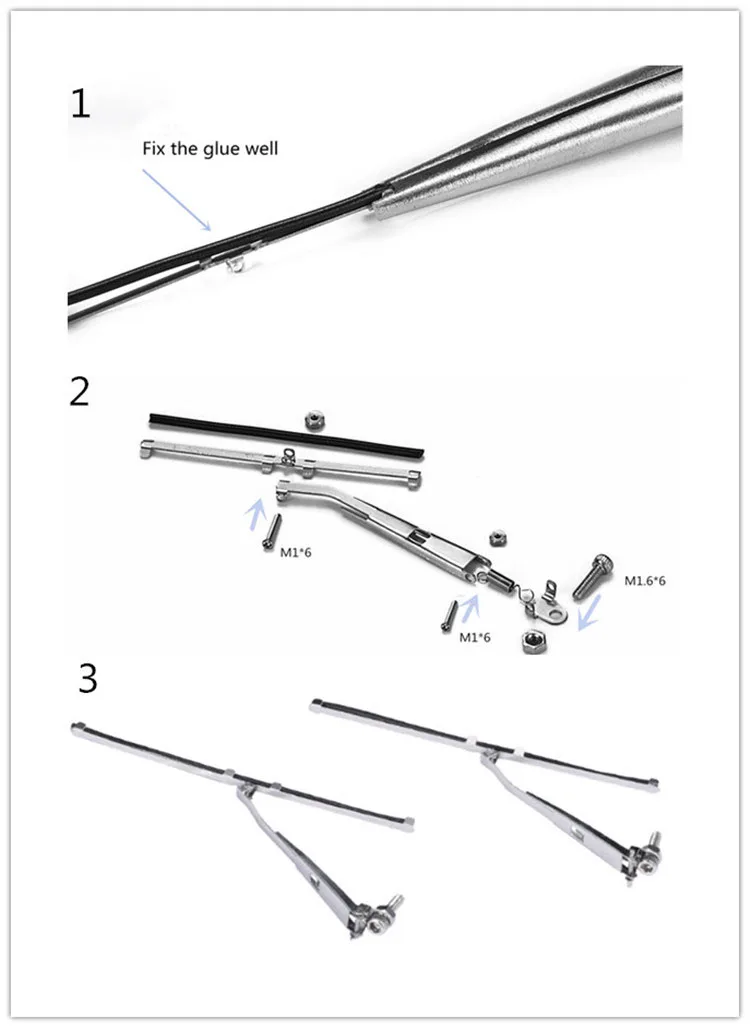 1

Fix the glue well

2

M1*6

M1.6*6

M1*6

3