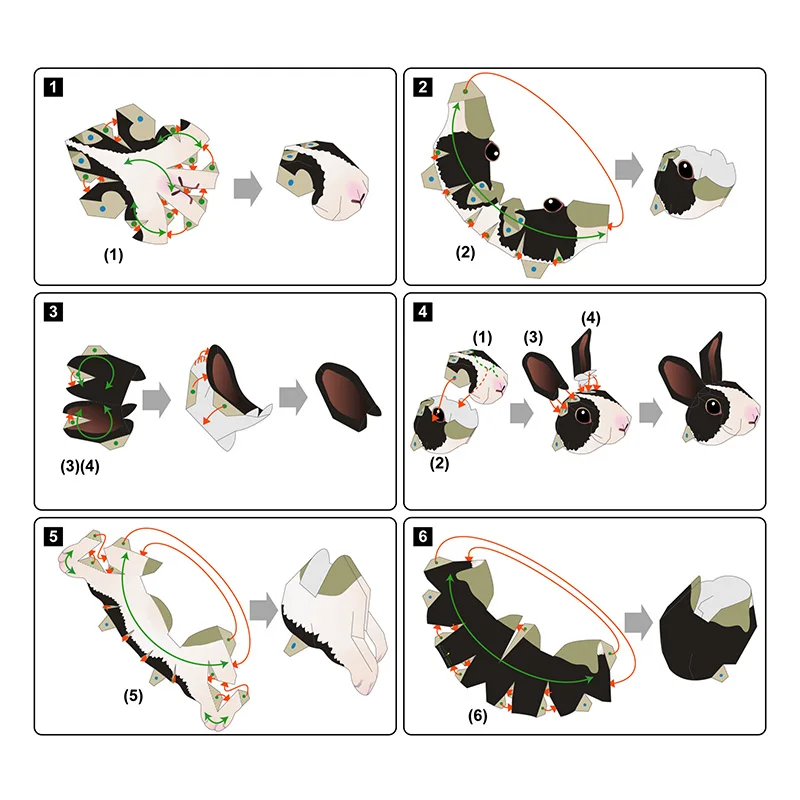 1
(1)

2
(2)

3
(3)(4)

4
(1)
(3)
(4)
(2)

5
(5)

6
(6)