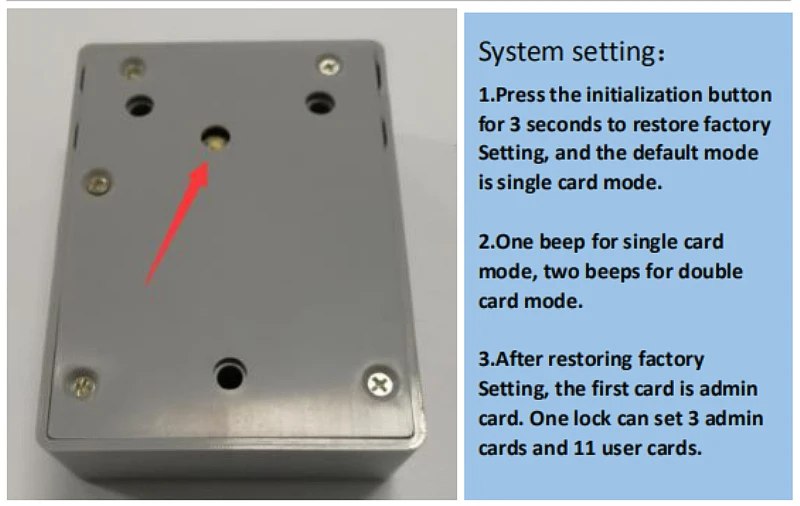 System setting:

1.Press the initialization button for 3 seconds to restore factory Setting, and the default mode is single card mode.

2.One beep for single card mode, two beeps for double card mode.

3.After restoring factory Setting, the first card is admin card. One lock can set 3 admin cards and 11 user cards.