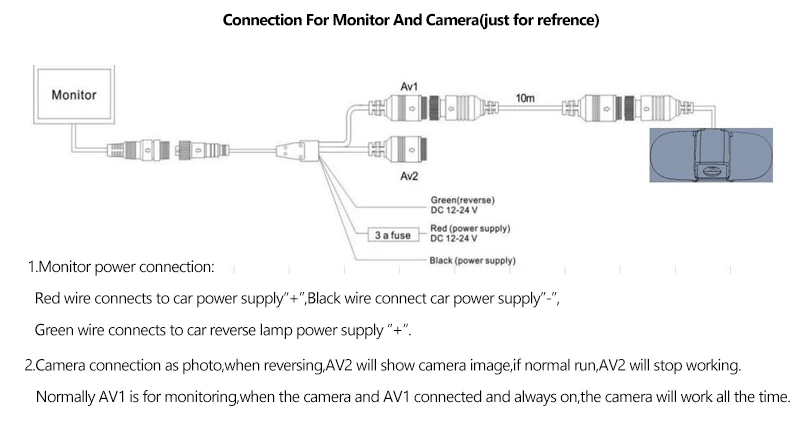 Connection For Monitor And Camera(just for refrence)

Monitor

Av1

10m

Av2

Green(reverse)
DC 12-24 V

3 a fuse

Red (power supply)
DC 12-24 V

Black (power supply)

1.Monitor power connection:

Red wire connects to car power supply"+",Black wire connect car power supply"-",

Green wire connects to car reverse lamp power supply "+".

2.Camera connection as photo,when reversing,AV2 will show camera image,if normal run,AV2 will stop working.

Normally AV1 is for monitoring,when the camera and AV1 connected and always on,the camera will work all the time.