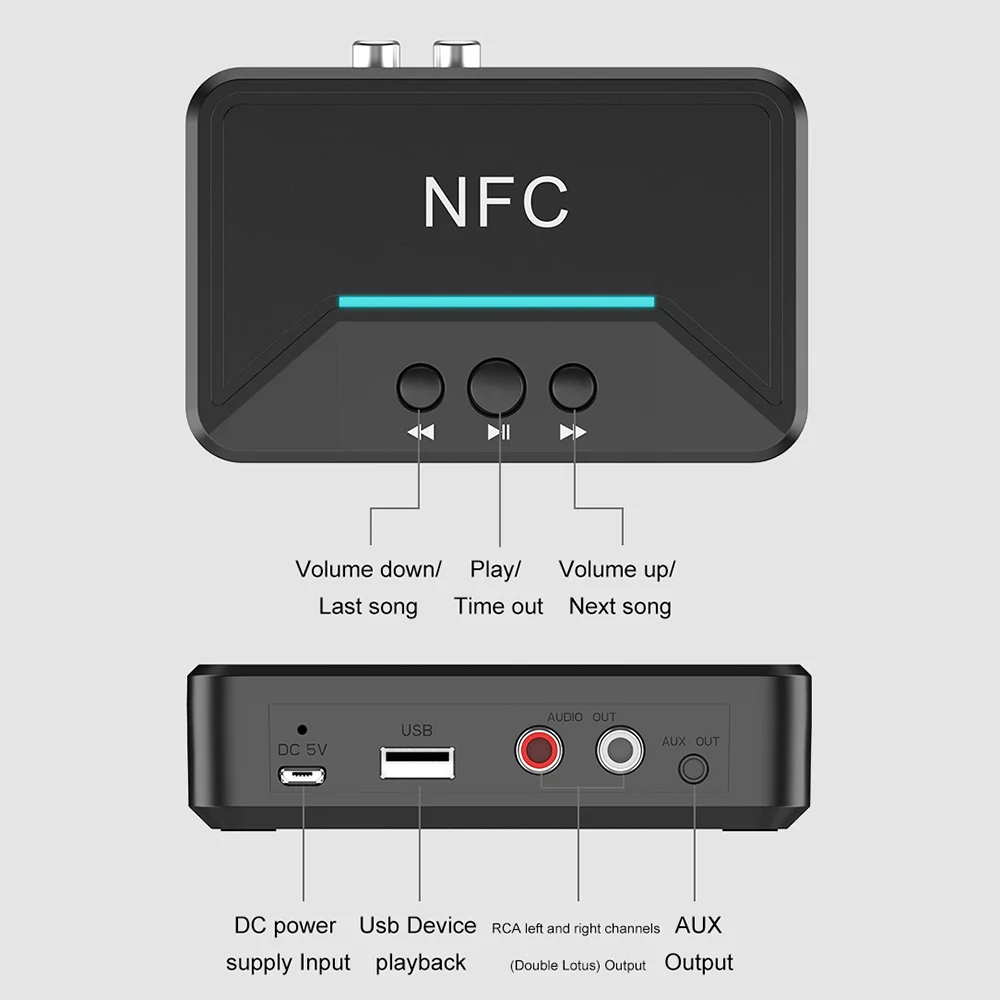 NFC

Volume down/ Last song

Play/ Time out

Volume up/ Next song

DC 5V

USB

AUDIO OUT

AUX OUT

DC power supply Input

Usb Device playback

RCA left and right channels (Double Lotus) Output

AUX Output