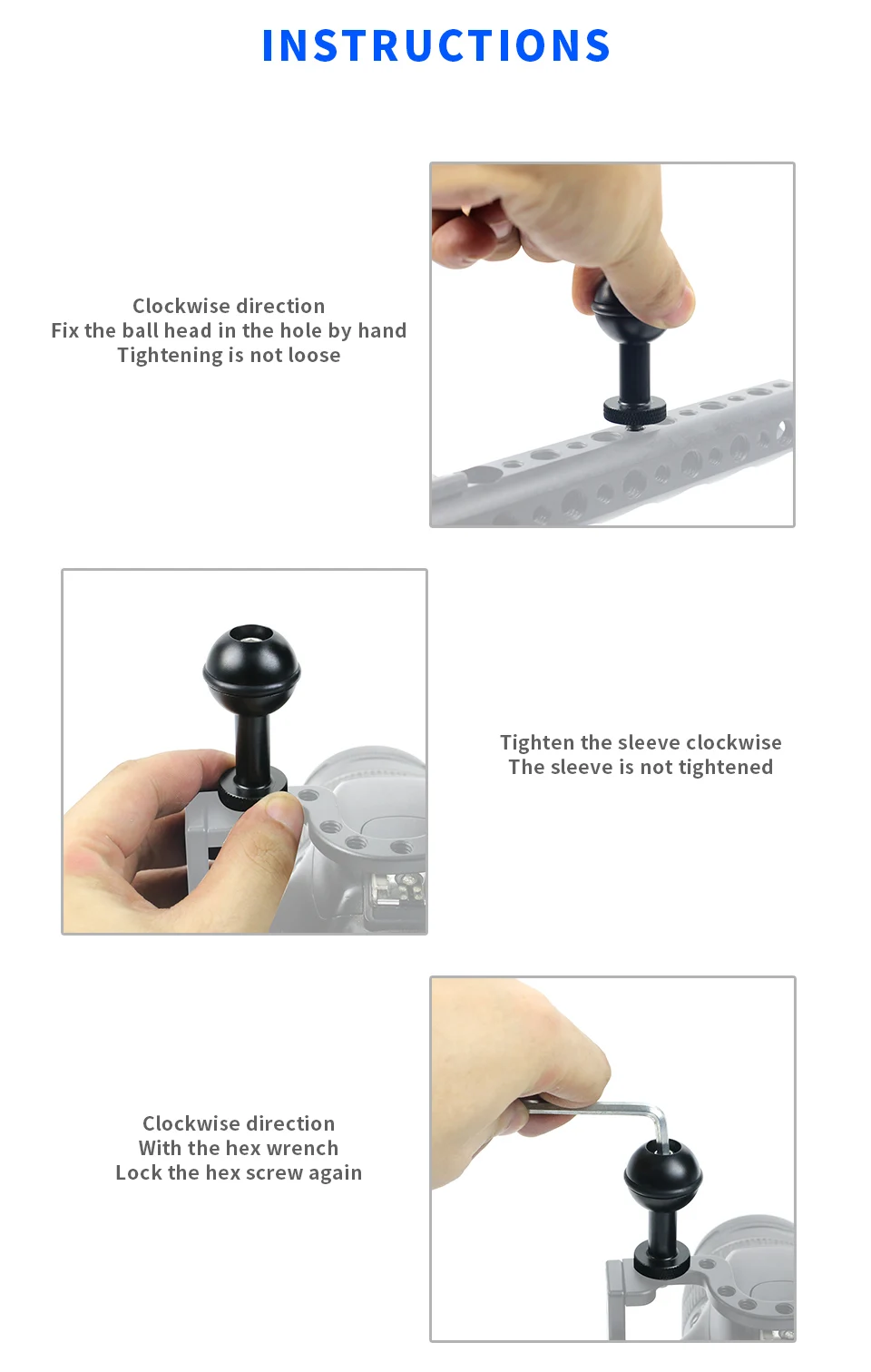 INSTRUCTIONS

Clockwise direction
Fix the ball head in the hole by hand
Tightening is not loose

Tighten the sleeve clockwise
The sleeve is not tightened

Clockwise direction
With the hex wrench
Lock the hex screw again