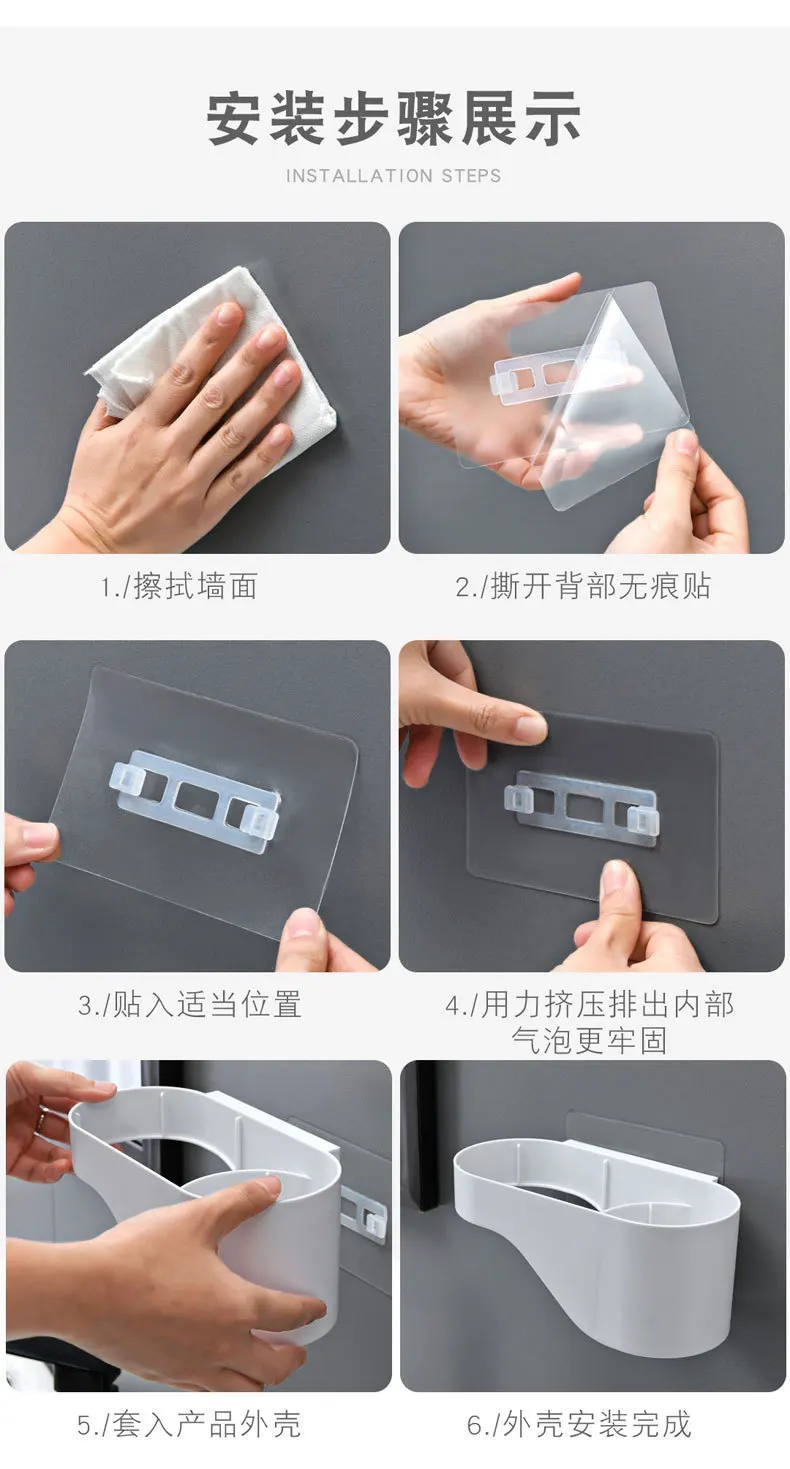 安装步骤展示

INSTALLATION STEPS

1./擦拭墙面

2./撕开背部无痕贴

3./贴入适当位置

4./用力挤压排出内部气泡更牢固

5./套入产品外壳

6./外壳安装完成