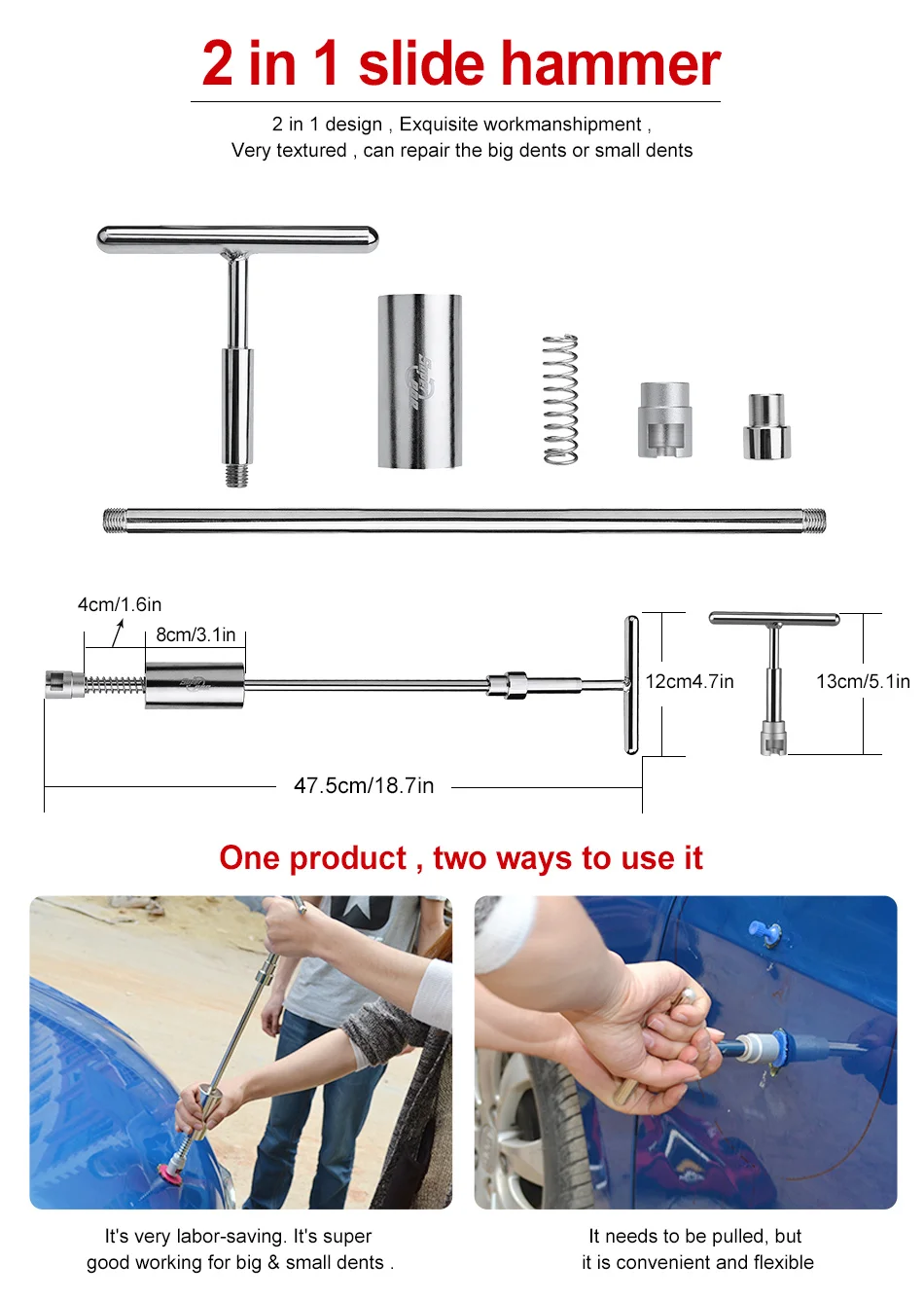 2 in 1 slide hammer

2 in 1 design , Exquisite workmanshipment ,
Very textured , can repair the big dents or small dents

4cm/1.6in

8cm/3.1in

12cm4.7in

13cm/5.1in

47.5cm/18.7in

One product , two ways to use it

It's very labor-saving. It's super good working for big & small dents .

It needs to be pulled, but it is convenient and flexible