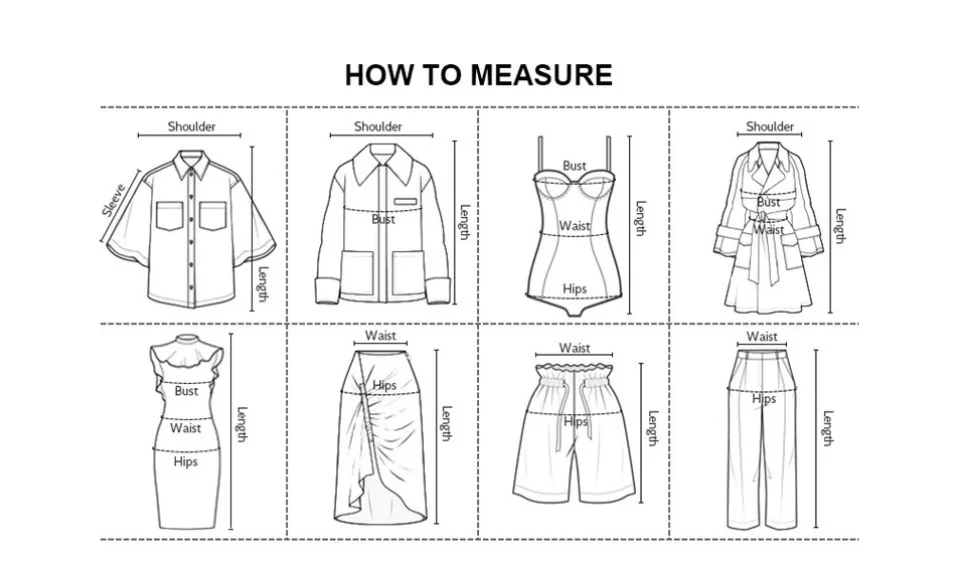 HOW TO MEASURE

Shoulder
Sleeve
Length

Shoulder
Bust
Length

Bust
Waist
Hips
Length

Shoulder
Bust
Waist
Length

Bust
Waist
Hips
Length

Waist
Hips
Length

Waist
Hips
Length

Waist
Hips
Length