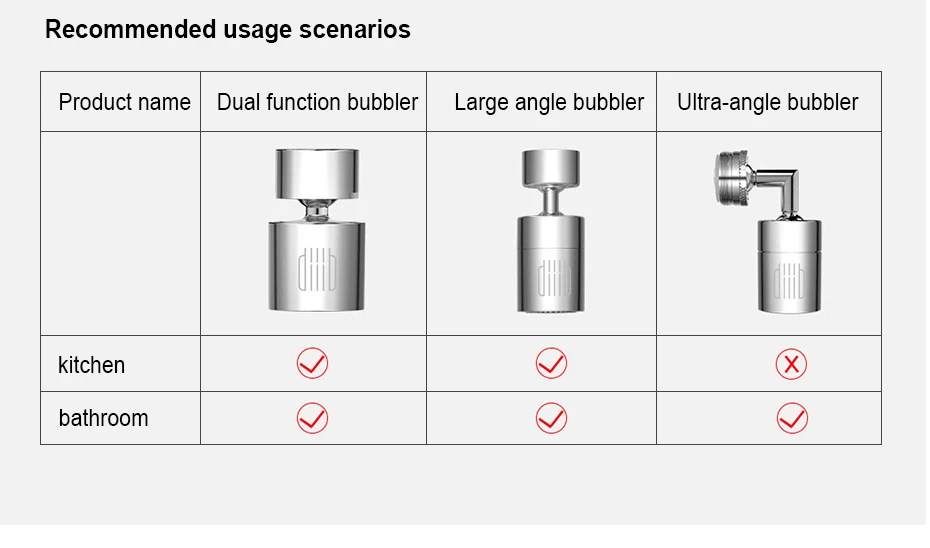 Recommended usage scenarios

| Product name | Dual function bubbler | Large angle bubbler | Ultra-angle bubbler |
|---|---|---|---|
| | diiib | diiib | diiib |
| kitchen | ✓ | ✓ | ✗ |
| bathroom | ✓ | ✓ | ✓ |