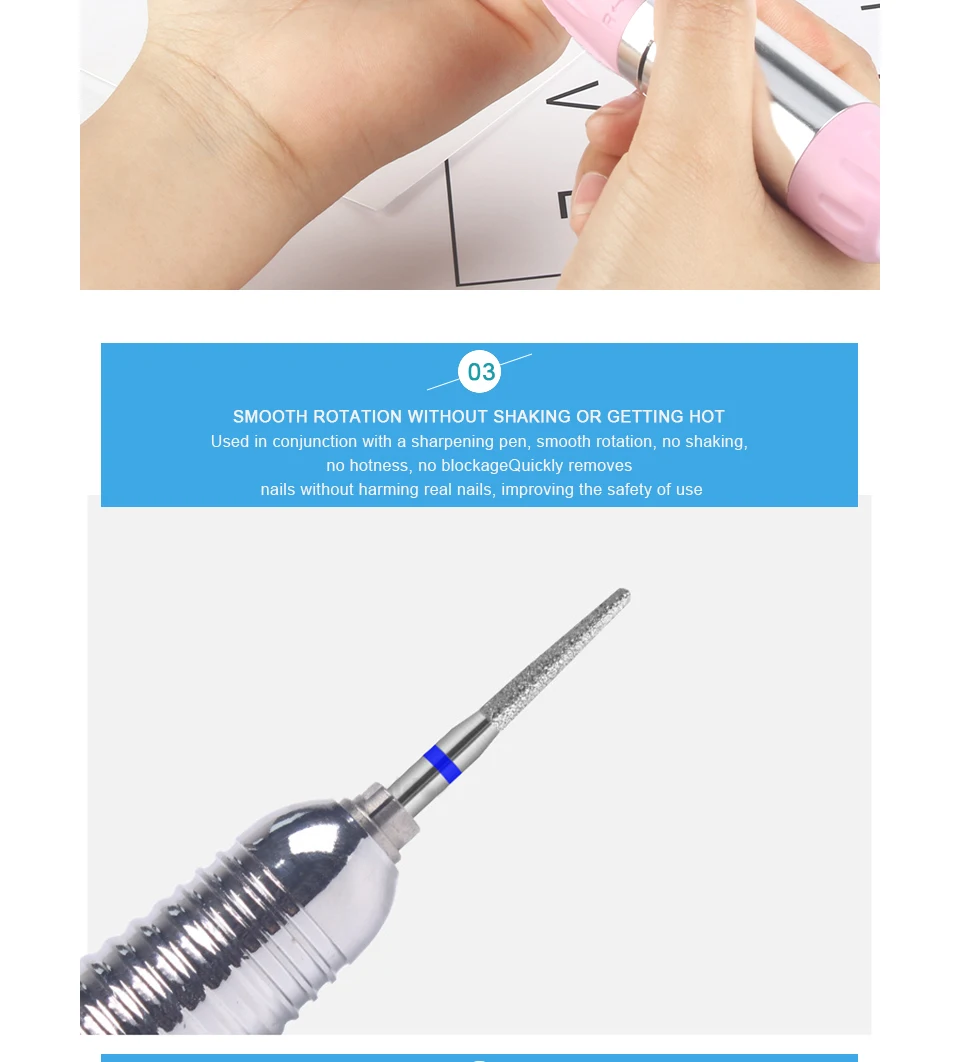 03

SMOOTH ROTATION WITHOUT SHAKING OR GETTING HOT

Used in conjunction with a sharpening pen, smooth rotation, no shaking, no hotness, no blockageQuickly removes nails without harming real nails, improving the safety of use