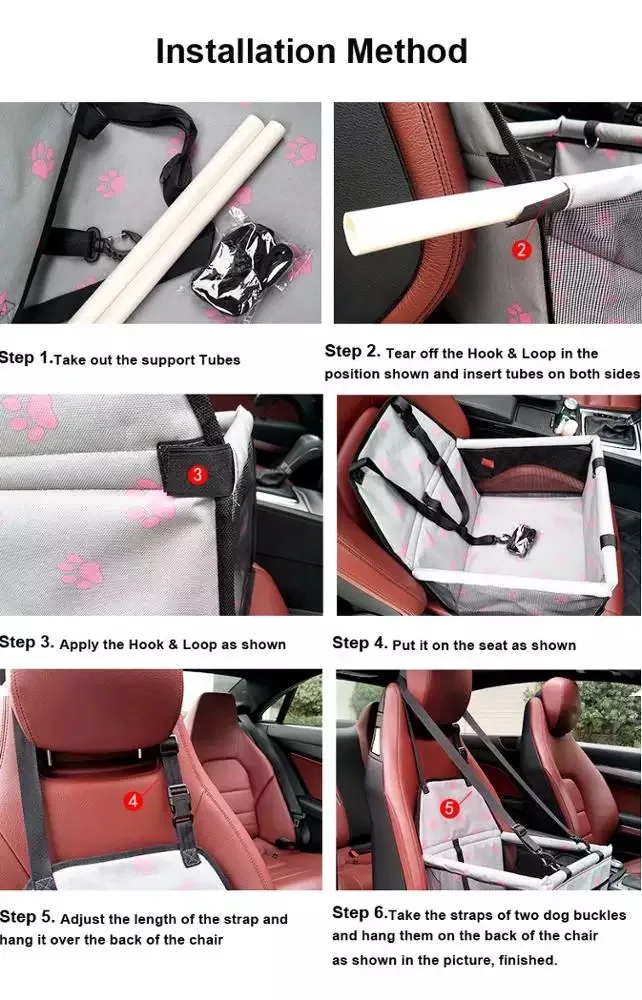 Installation Method

2

Step 1.Take out the support Tubes

Step 2. Tear off the Hook & Loop in the position shown and insert tubes on both sides

3

Step 3. Apply the Hook & Loop as shown

Step 4. Put it on the seat as shown

4

5

Step 5. Adjust the length of the strap and hang it over the back of the chair

Step 6.Take the straps of two dog buckles and hang them on the back of the chair as shown in the picture, finished.