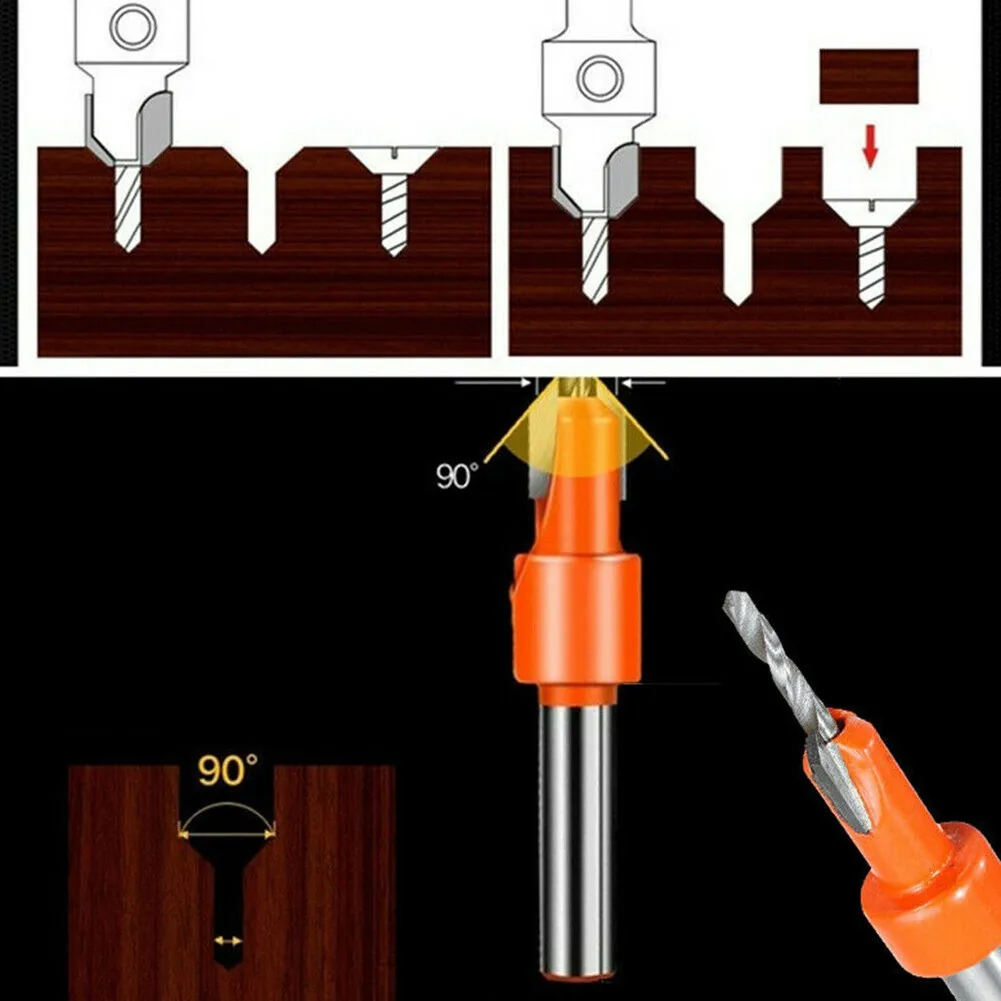 90°

90°