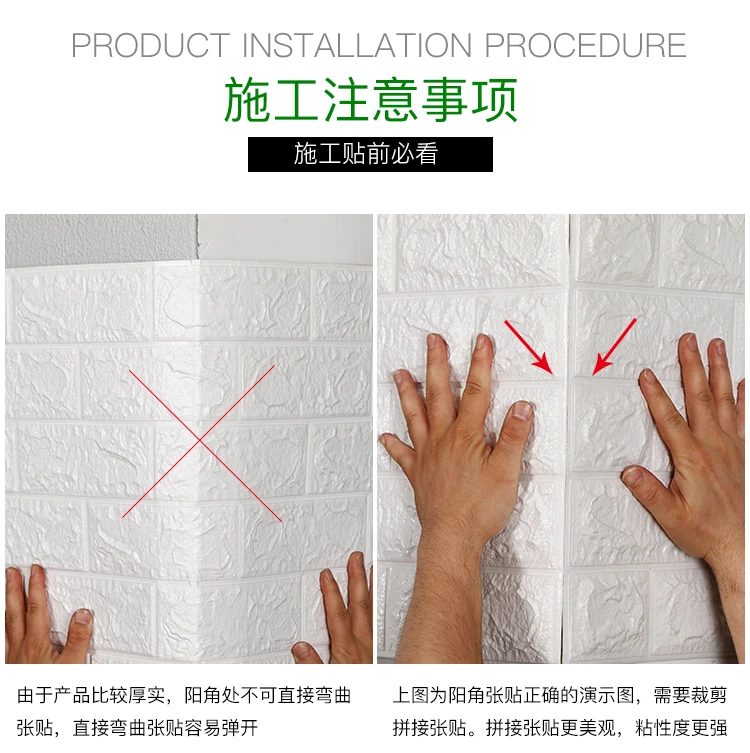 PRODUCT INSTALLATION PROCEDURE

施工注意事项

施工贴前必看

由于产品比较厚实，阳角处不可直接弯曲张贴，直接弯曲张贴容易弹开

上图为阳角张贴正确的演示图，需要裁剪拼接张贴。拼接张贴更美观，粘性度更强