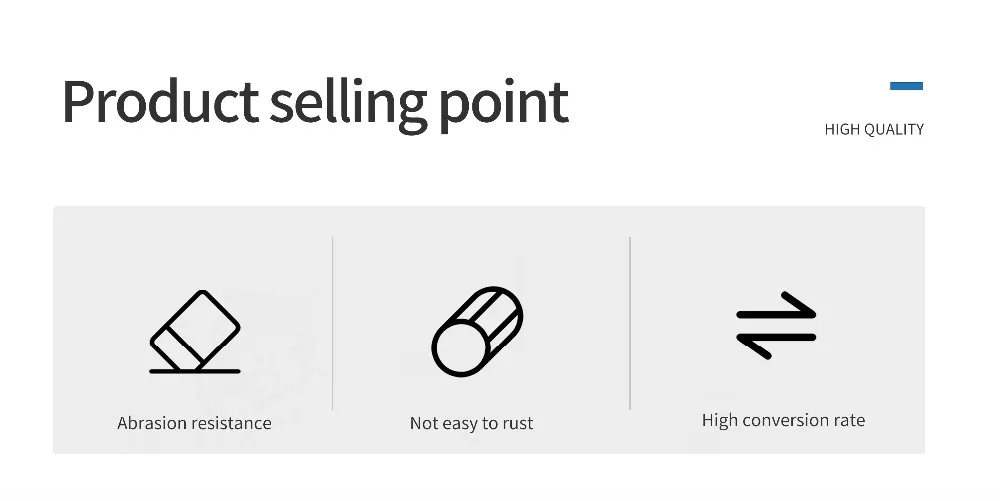 Product selling point

HIGH QUALITY

Abrasion resistance

Not easy to rust

High conversion rate