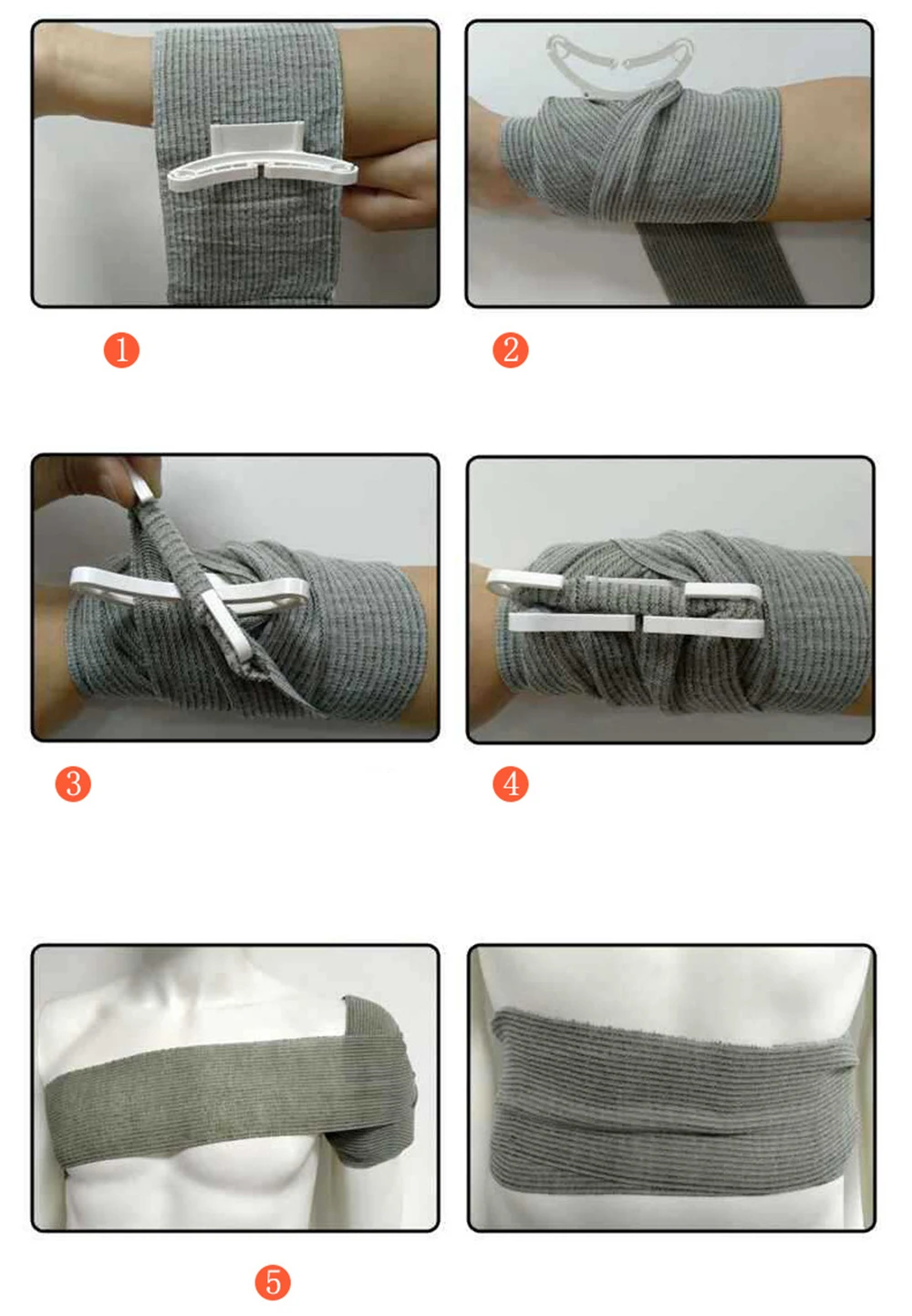 1

2

3

4

5