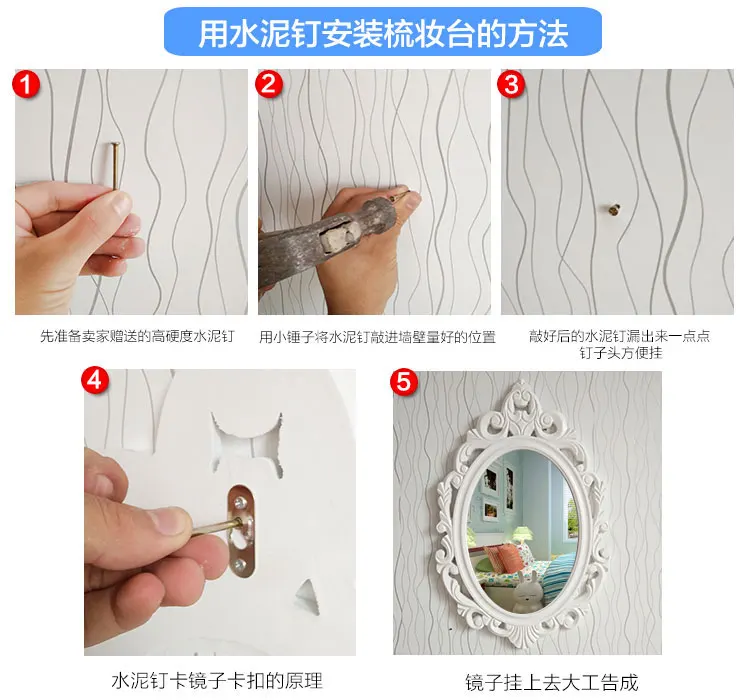 用水泥钉安装梳妆台的方法

1

先准备卖家赠送的高硬度水泥钉

2

用小锤子将水泥钉敲进墙壁量好的位置

3

敲好后的水泥钉漏出来一点点钉子头方便挂

4

水泥钉卡镜子卡扣的原理

5

镜子挂上去大工告成