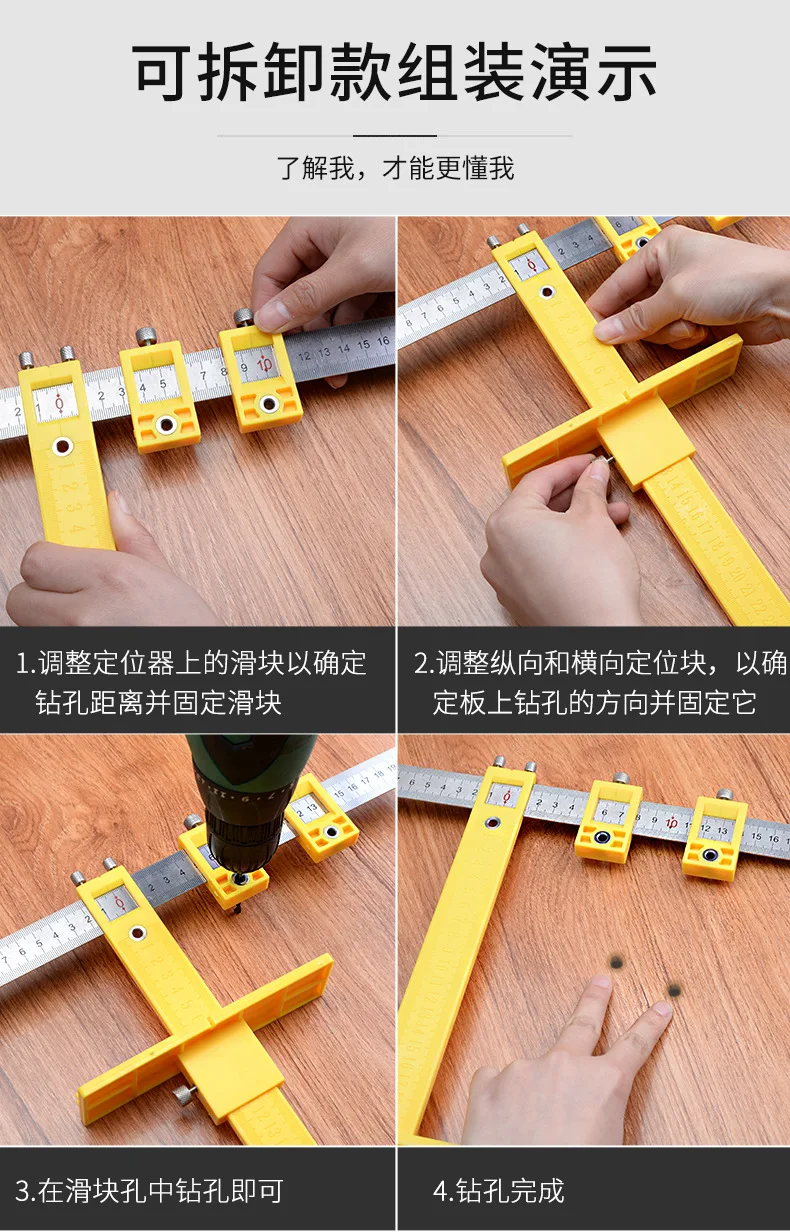 可拆卸款组装演示

了解我，才能更懂我

1.调整定位器上的滑块以确定钻孔距离并固定滑块

2.调整纵向和横向定位块，以确定板上钻孔的方向并固定它

3.在滑块孔中钻孔即可

4.钻孔完成