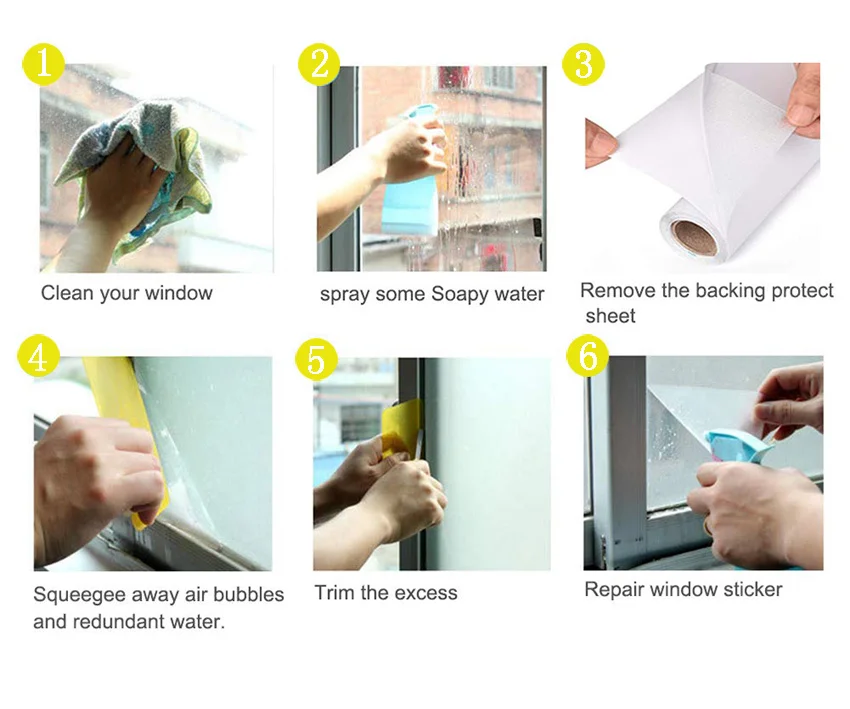 1

Clean your window

2

spray some Soapy water

3

Remove the backing protect sheet

4

Squeegee away air bubbles and redundant water.

5

Trim the excess

6

Repair window sticker