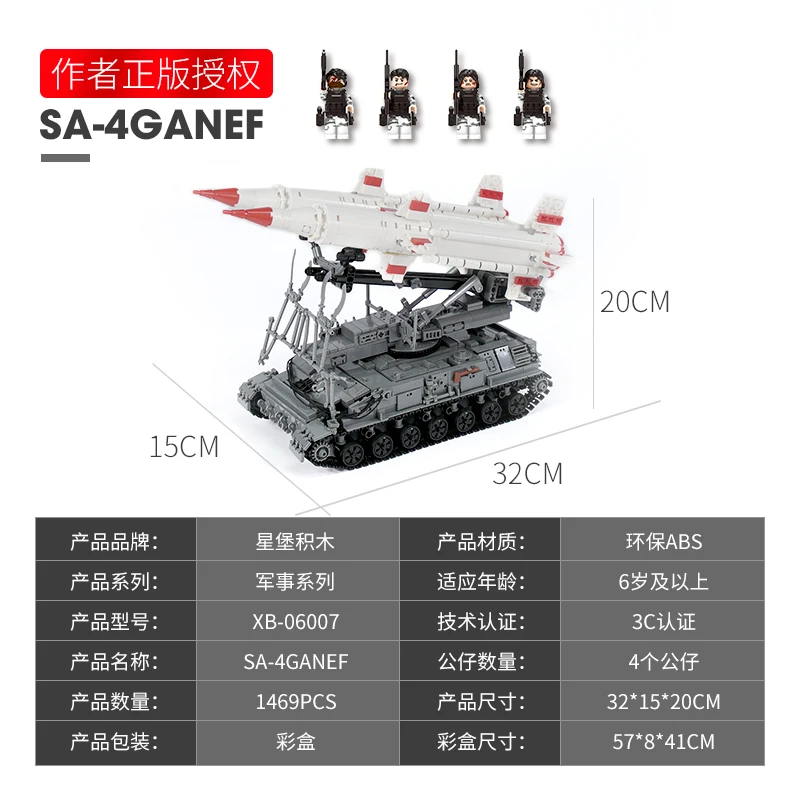 作者正版授权

SA-4GANEF

20CM

15CM

32CM

| 产品品牌: | 星堡积木 | 产品材质: | 环保ABS |
|---|---|---|---|
| 产品系列: | 军事系列 | 适应年龄: | 6岁及以上 |
| 产品型号: | XB-06007 | 技术认证: | 3C认证 |
| 产品名称: | SA-4GANEF | 公仔数量: | 4个公仔 |
| 产品数量: | 1469PCS | 产品尺寸: | 32*15*20CM |
| 产品包装: | 彩盒 | 彩盒尺寸: | 57*8*41CM |