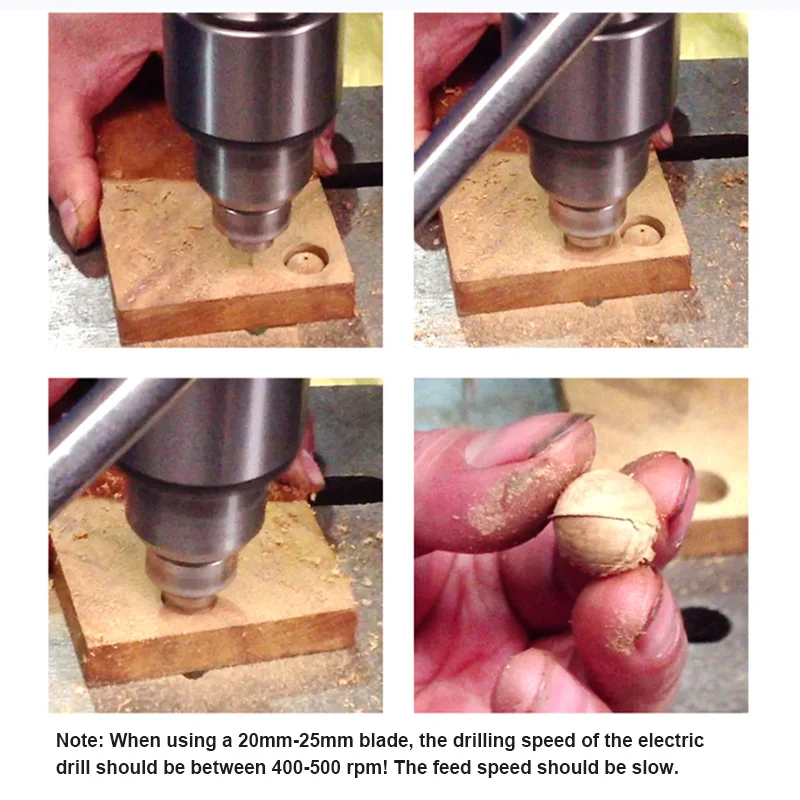 Note: When using a 20mm-25mm blade, the drilling speed of the electric drill should be between 400-500 rpm! The feed speed should be slow.