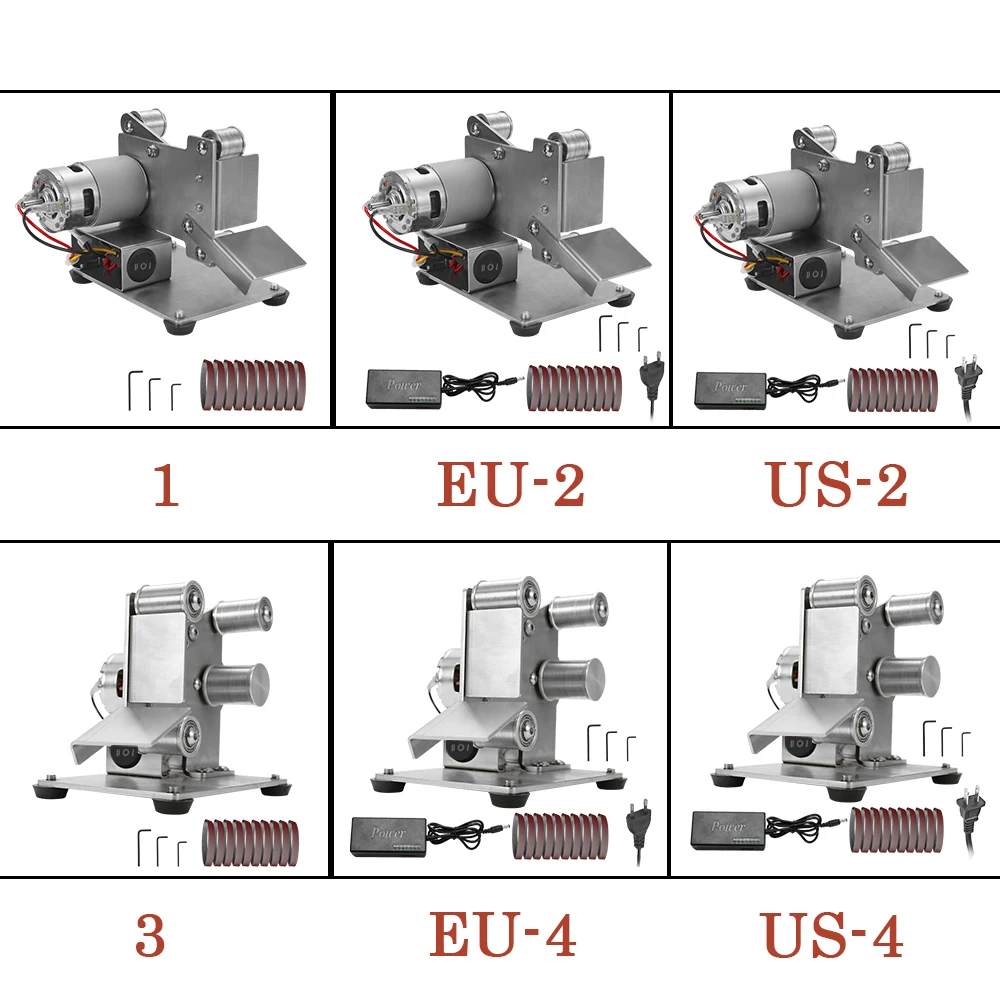 Power

Power

1

EU-2

US-2

Power

Power

3

EU-4

US-4