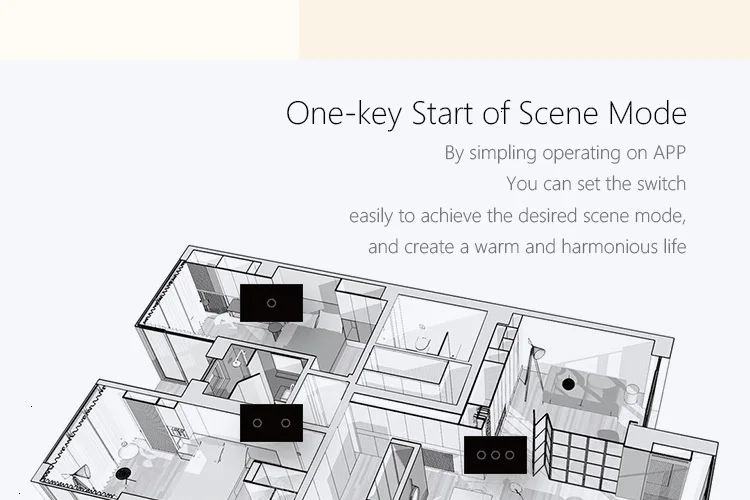 One-key Start of Scene Mode

By simpling operating on APP
You can set the switch
easily to achieve the desired scene mode,
and create a warm and harmonious life