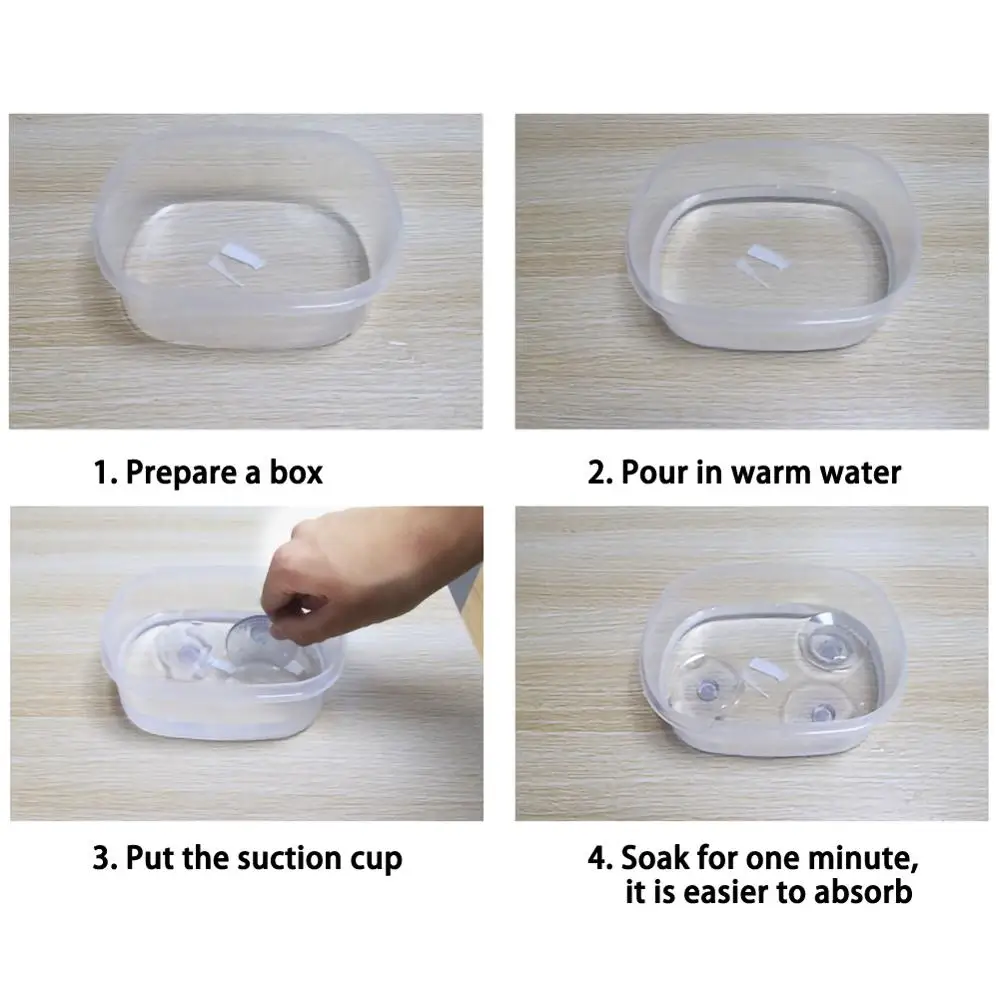 1. Prepare a box

2. Pour in warm water

3. Put the suction cup

4. Soak for one minute, it is easier to absorb