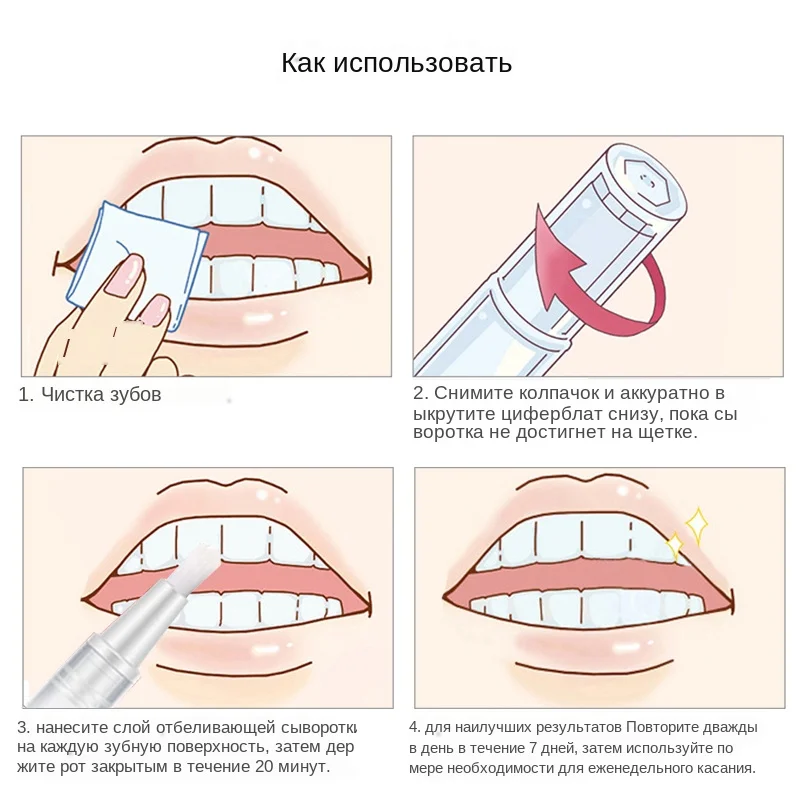 Как использовать

1. Чистка зубов

2. Снимите колпачок и аккуратно в ыкрутите циферблат снизу, пока сы воротка не достигнет на щетке.

3. нанесите слой отбеливающей сыворотки на каждую зубную поверхность, затем дер жите рот закрытым в течение 20 минут.

4. для наилучших результатов Повторите дважды в день в течение 7 дней, затем используйте по мере необходимости для еженедельного касания.