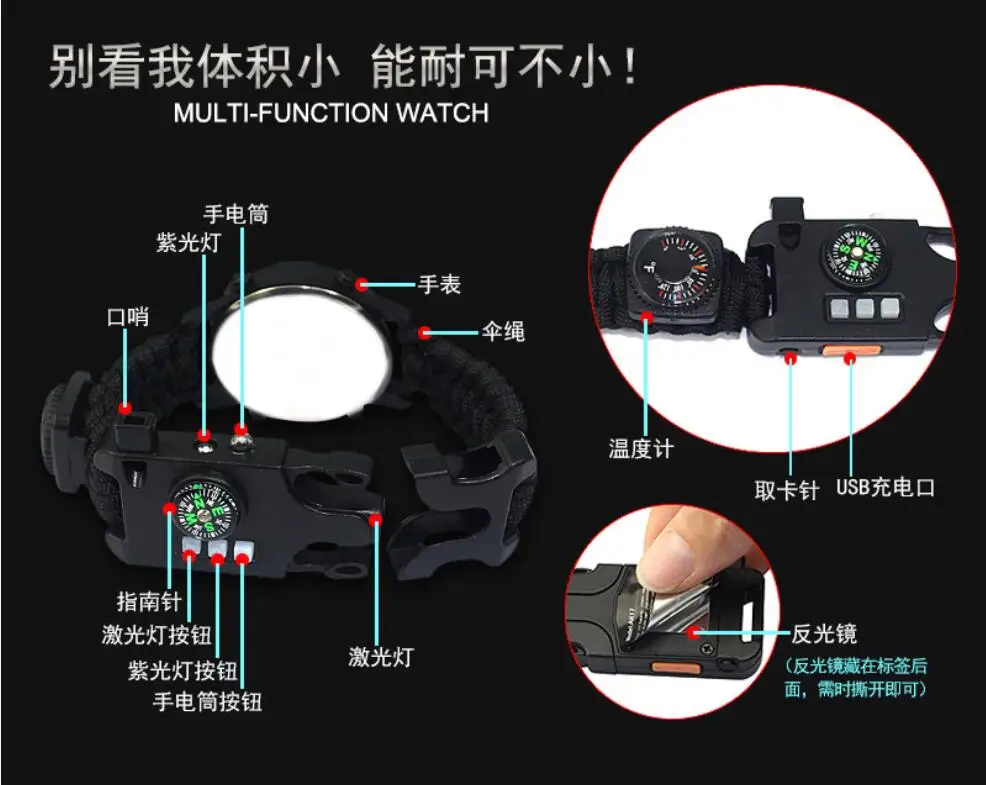 别看我体积小 能耐可不小！
MULTI-FUNCTION WATCH

手电筒
紫光灯
手表
口哨
伞绳
指南针
激光灯按钮
紫光灯按钮
手电筒按钮
激光灯

温度计
取卡针
USB充电口

反光镜
（反光镜藏在标签后面，需时撕开即可）