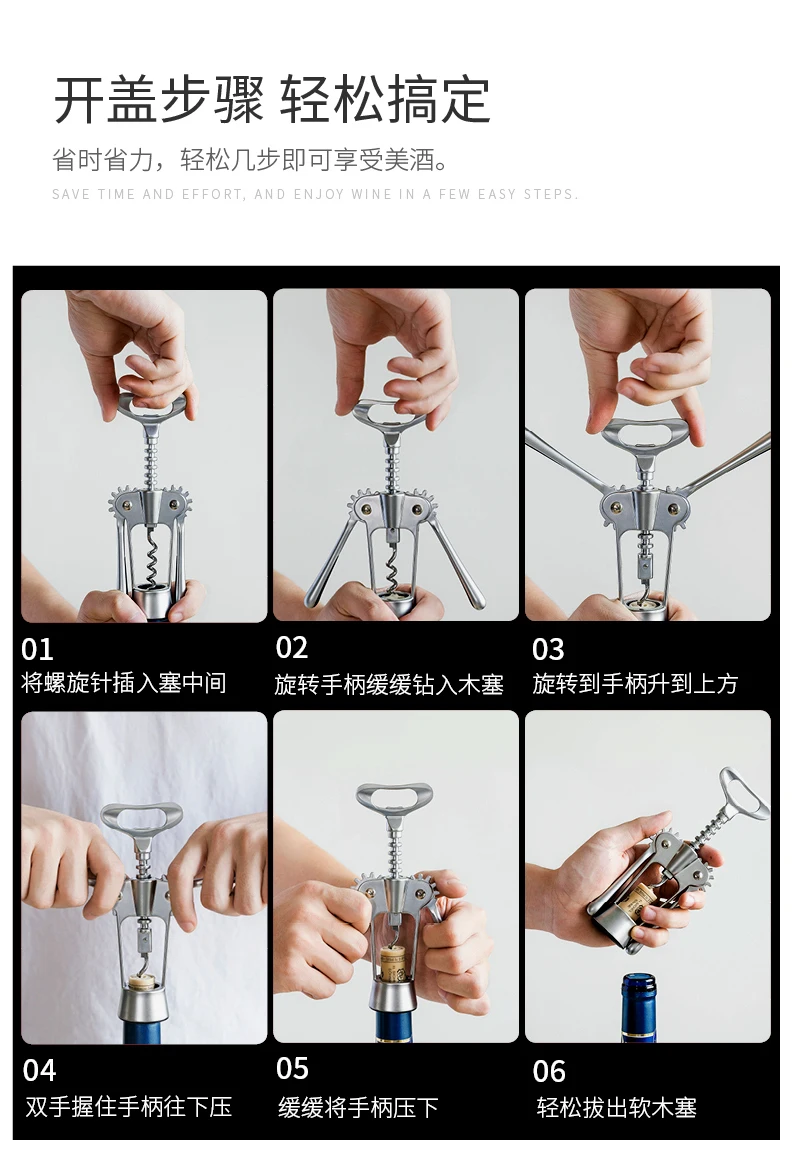 开盖步骤 轻松搞定

省时省力，轻松几步即可享受美酒。

SAVE TIME AND EFFORT, AND ENJOY WINE IN A FEW EASY STEPS.

01
将螺旋针插入塞中间

02
旋转手柄缓缓钻入木塞

03
旋转到手柄升到上方

04
双手握住手柄往下压

05
缓缓将手柄压下

06
轻松拔出软木塞