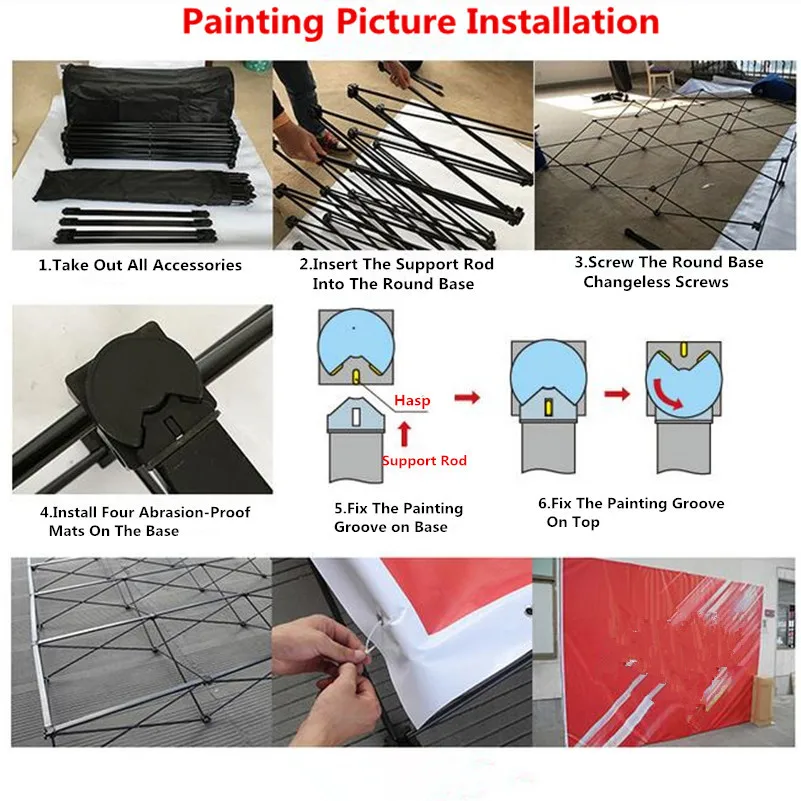 Painting Picture Installation

1.Take Out All Accessories

2.Insert The Support Rod Into The Round Base

3.Screw The Round Base Changeless Screws

Hasp

Support Rod

4.Install Four Abrasion-Proof Mats On The Base

5.Fix The Painting Groove on Base

6.Fix The Painting Groove On Top