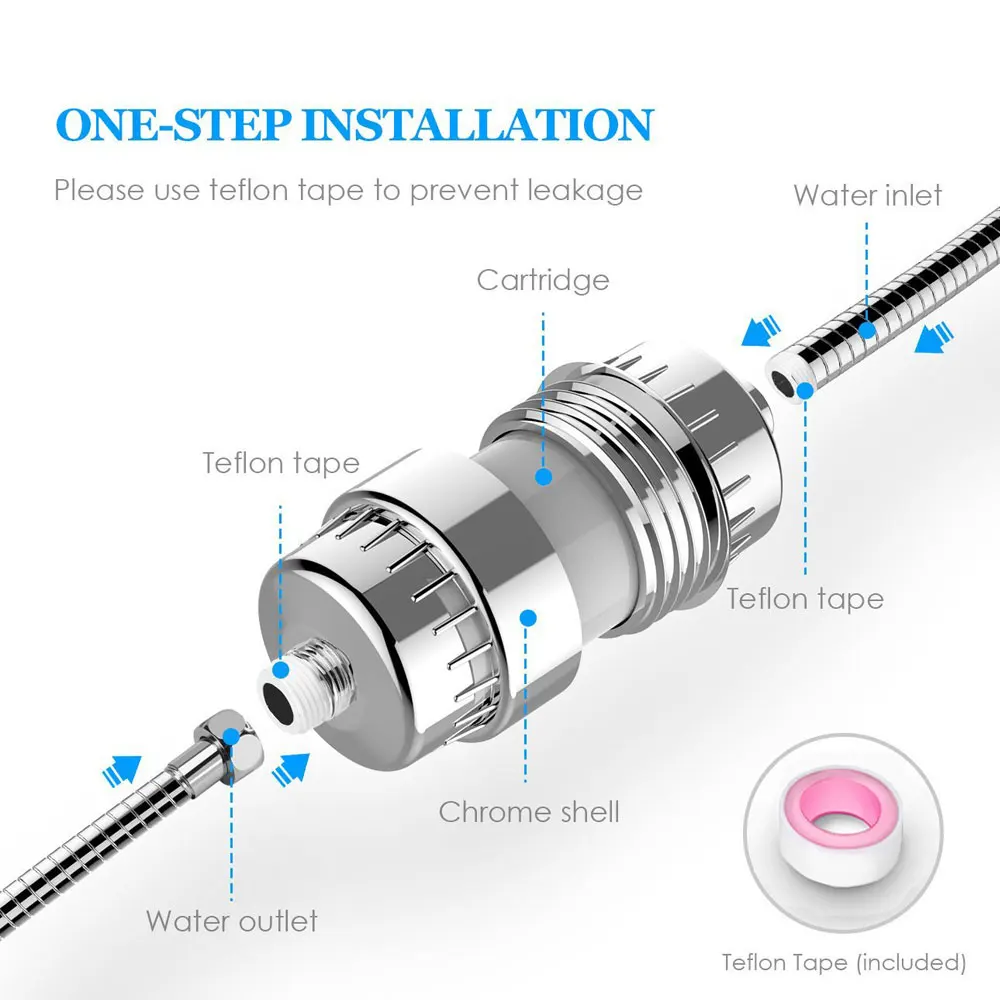 ONE-STEP INSTALLATION

Please use teflon tape to prevent leakage

Water inlet

Cartridge

Teflon tape

Teflon tape

Chrome shell

Water outlet

Teflon Tape (included)