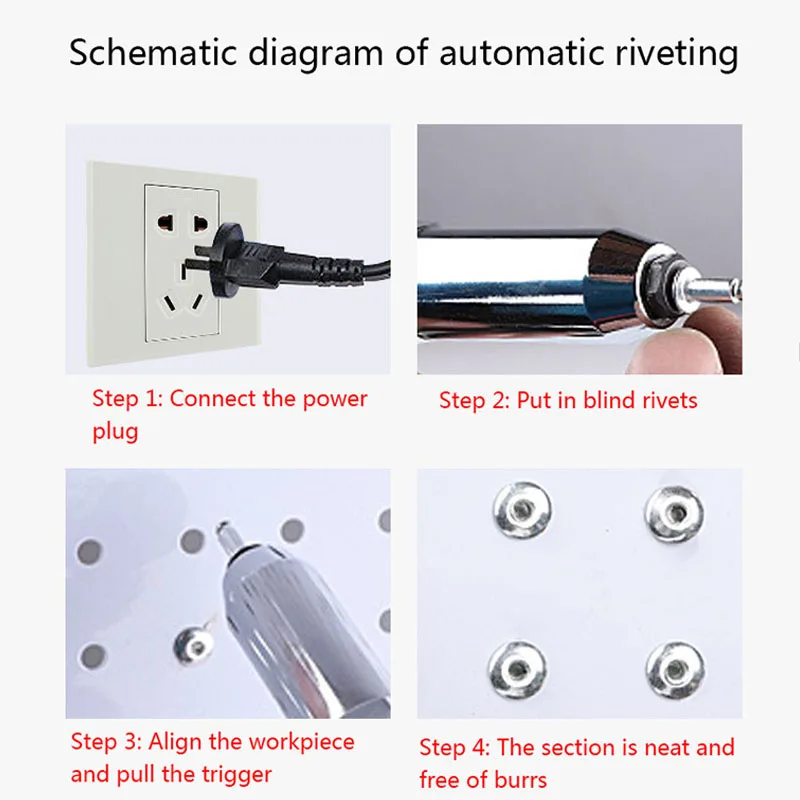 Schematic diagram of automatic riveting

Step 1: Connect the power plug

Step 2: Put in blind rivets

Step 3: Align the workpiece and pull the trigger

Step 4: The section is neat and free of burrs