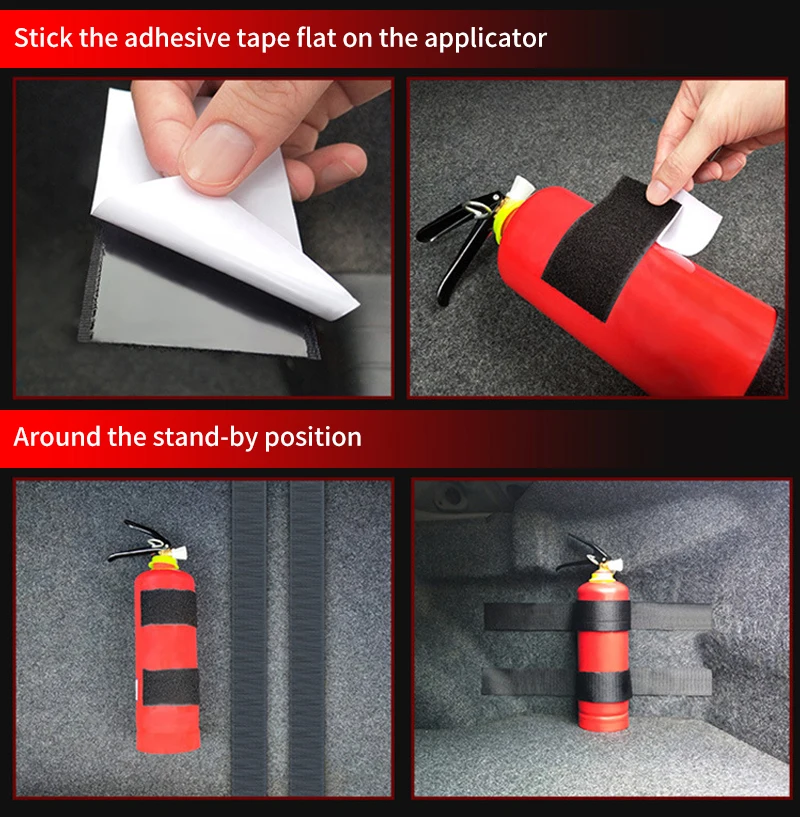 Stick the adhesive tape flat on the applicator

Around the stand-by position