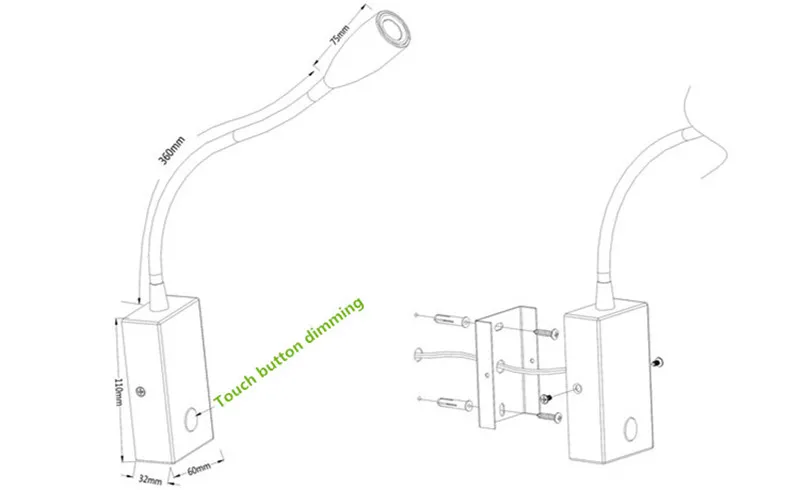 75mm
360mm
Touch button dimming
110mm
32mm
60mm