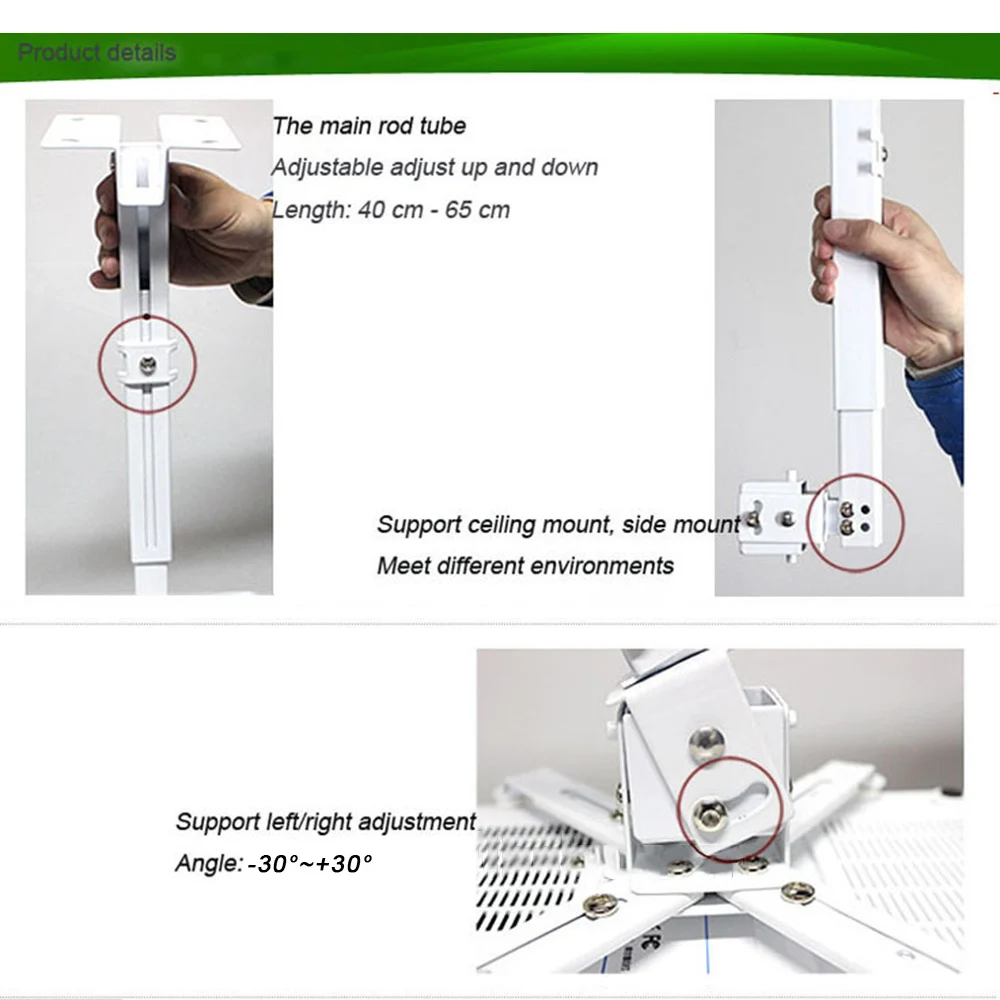 Product details

The main rod tube
Adjustable adjust up and down
Length: 40 cm - 65 cm

Support ceiling mount, side mount
Meet different environments

Support left/right adjustment
Angle: -30°~+30°