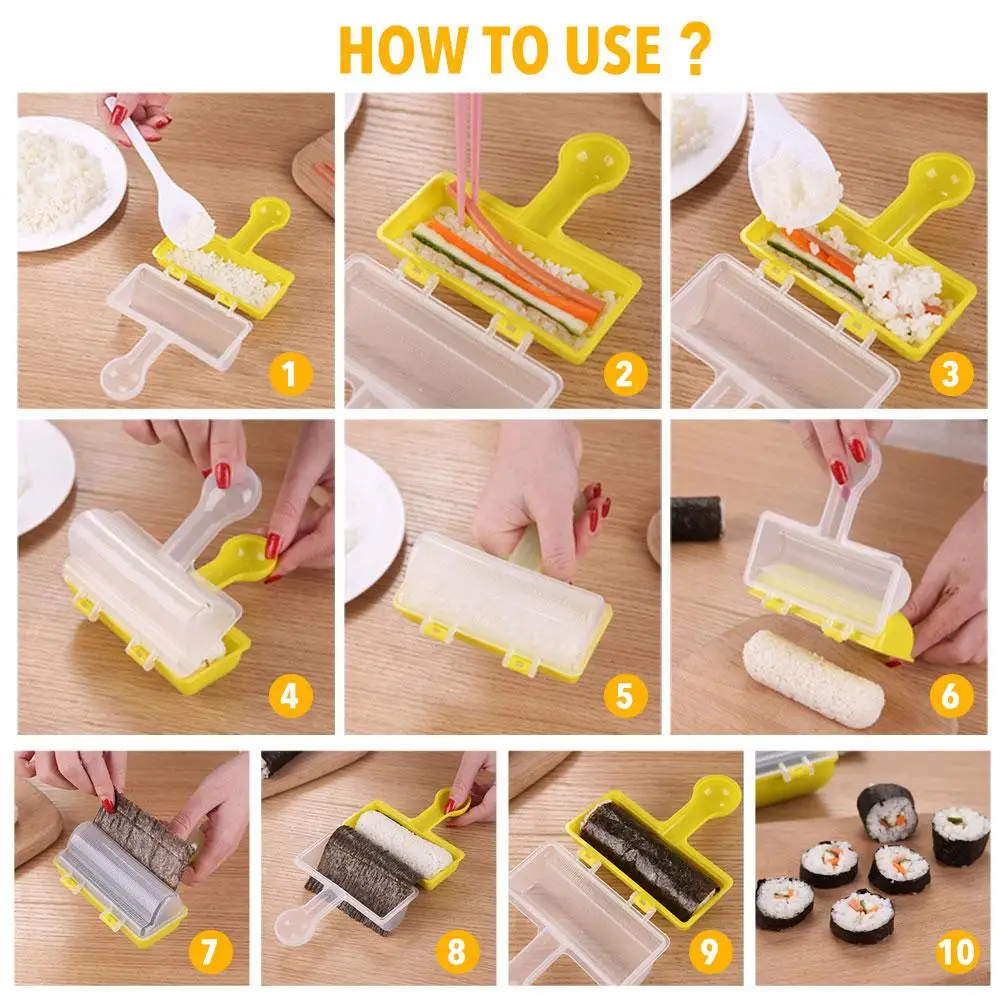 HOW TO USE ?

1

2

3

4

5

6

7

8

9

10