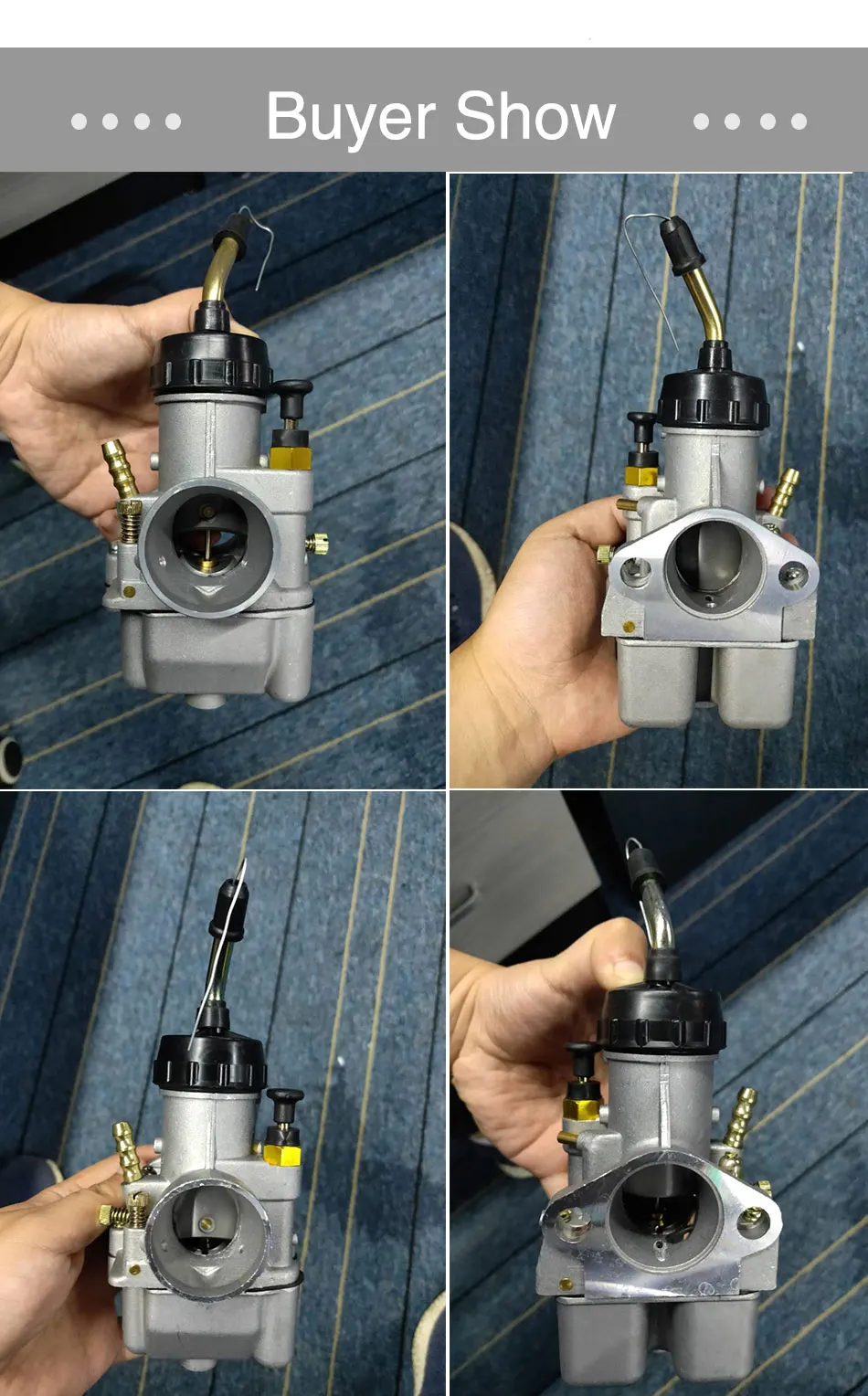 Buyer Show