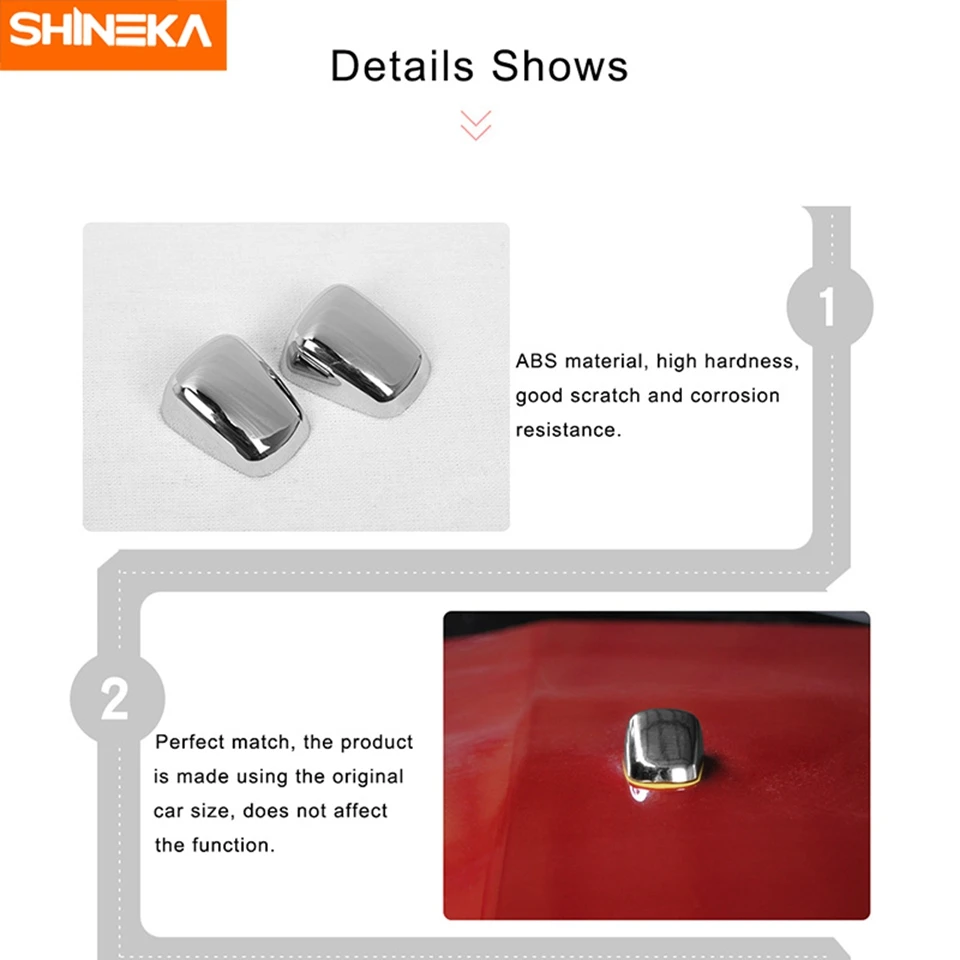 SHINEKA

Details Shows

1

ABS material, high hardness, good scratch and corrosion resistance.

2

Perfect match, the product is made using the original car size, does not affect the function.