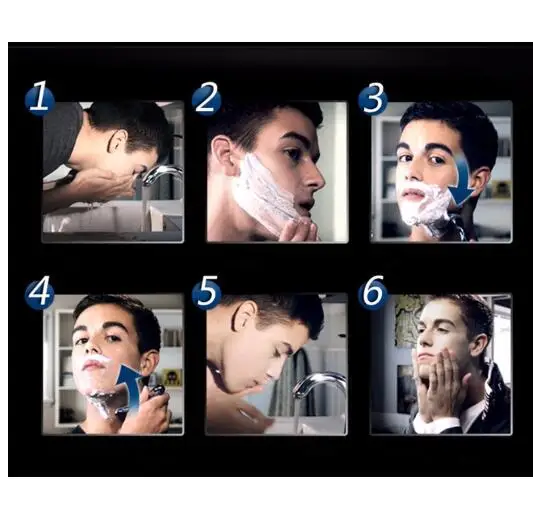 1
2
3
4
5
6