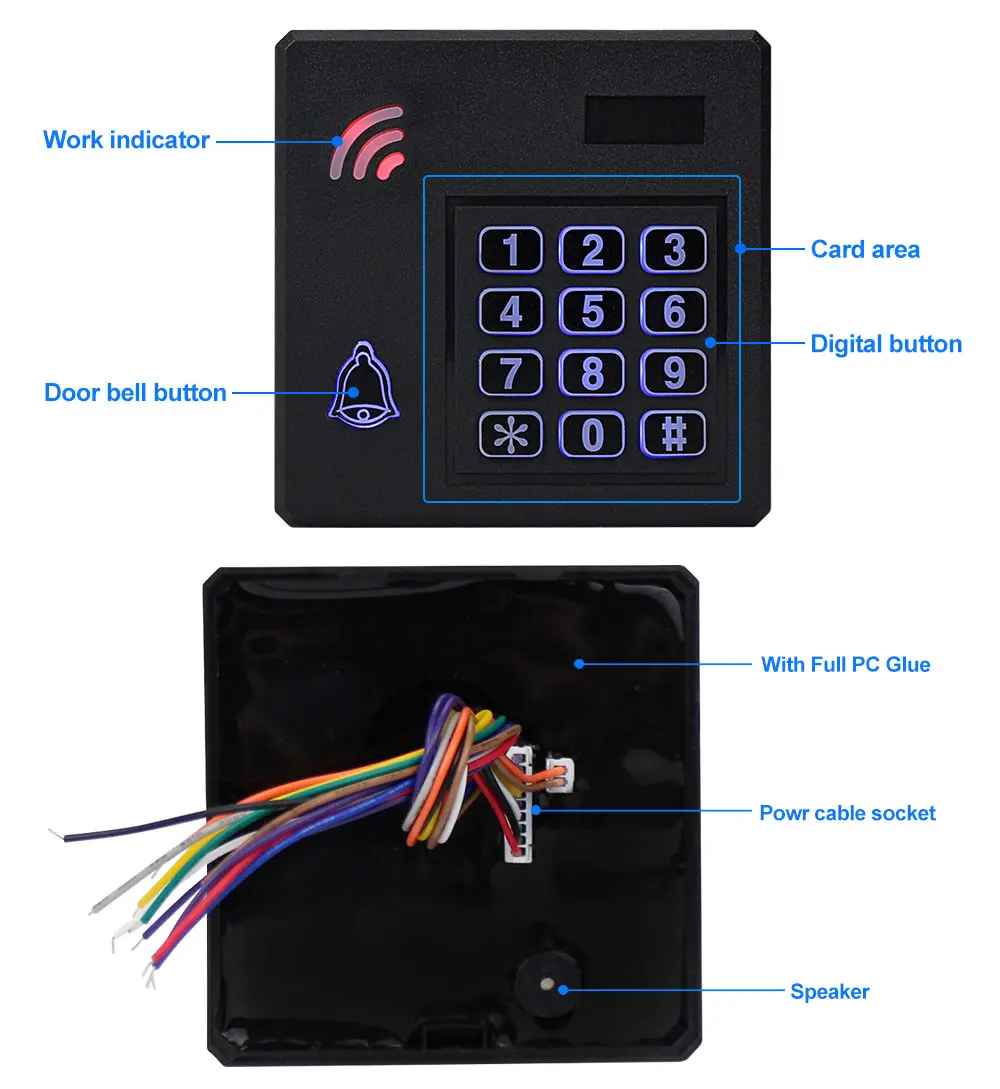 Work indicator

Card area

1 2 3
4 5 6
7 8 9
* 0 #

Digital button

Door bell button

With Full PC Glue

Powr cable socket

Speaker