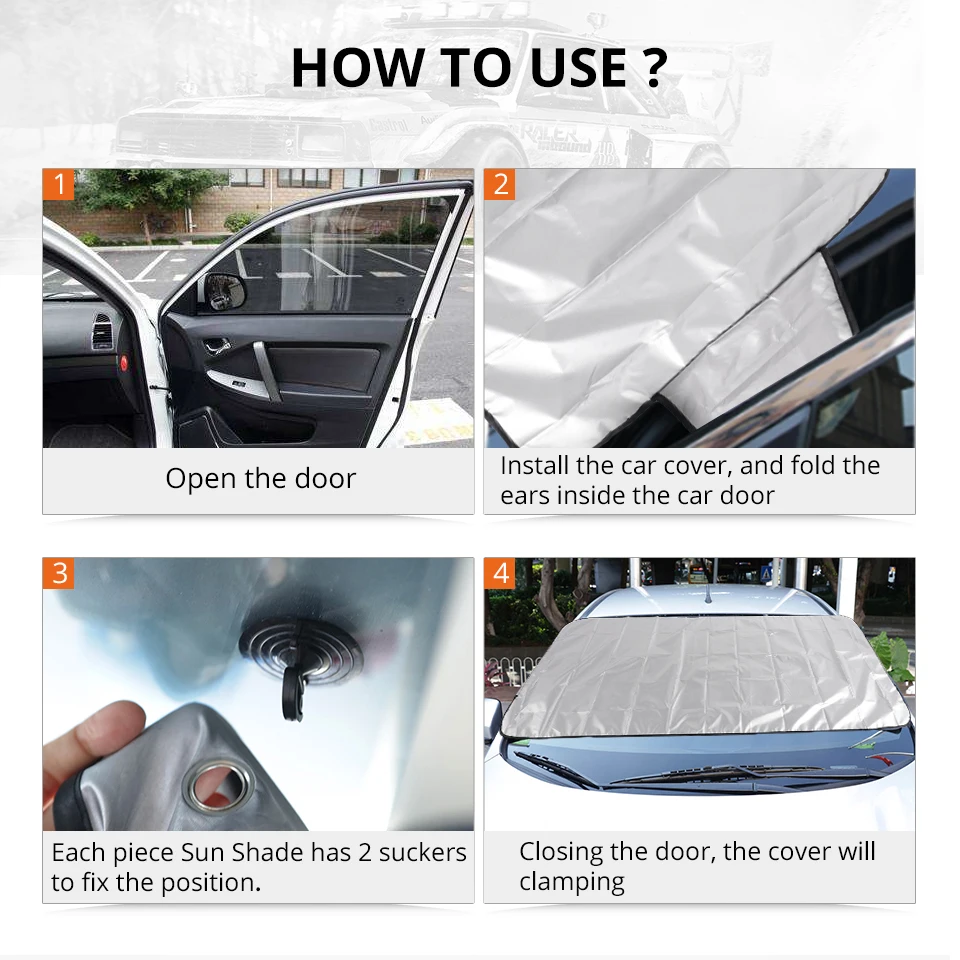 HOW TO USE ?

1
Open the door

2
Install the car cover, and fold the ears inside the car door

3
Each piece Sun Shade has 2 suckers to fix the position.

4
Closing the door, the cover will clamping