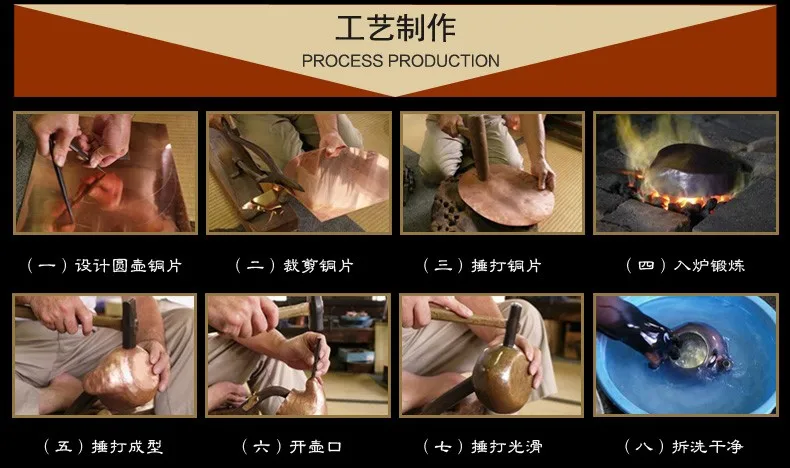 工艺制作
PROCESS PRODUCTION

（一）设计圆壶铜片

（二）裁剪铜片

（三）捶打铜片

（四）入炉锻炼

（五）捶打成型

（六）开壶口

（七）捶打光滑

（八）拆洗干净