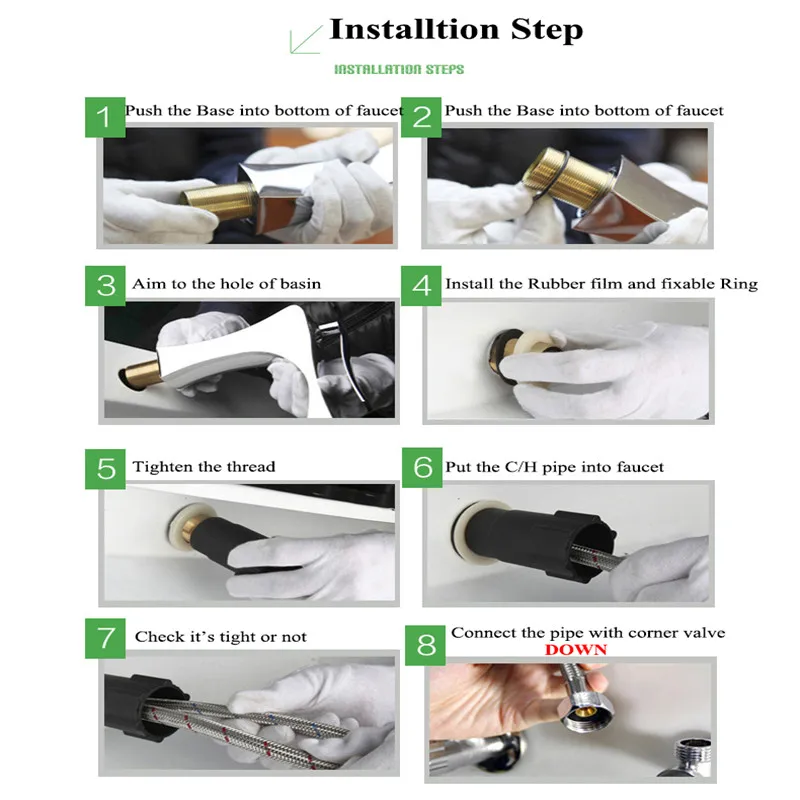 Installtion Step

INSTALLATION STEPS

1 Push the Base into bottom of faucet

2 Push the Base into bottom of faucet

3 Aim to the hole of basin

4 Install the Rubber film and fixable Ring

5 Tighten the thread

6 Put the C/H pipe into faucet

7 Check it's tight or not

8 Connect the pipe with corner valve
DOWN