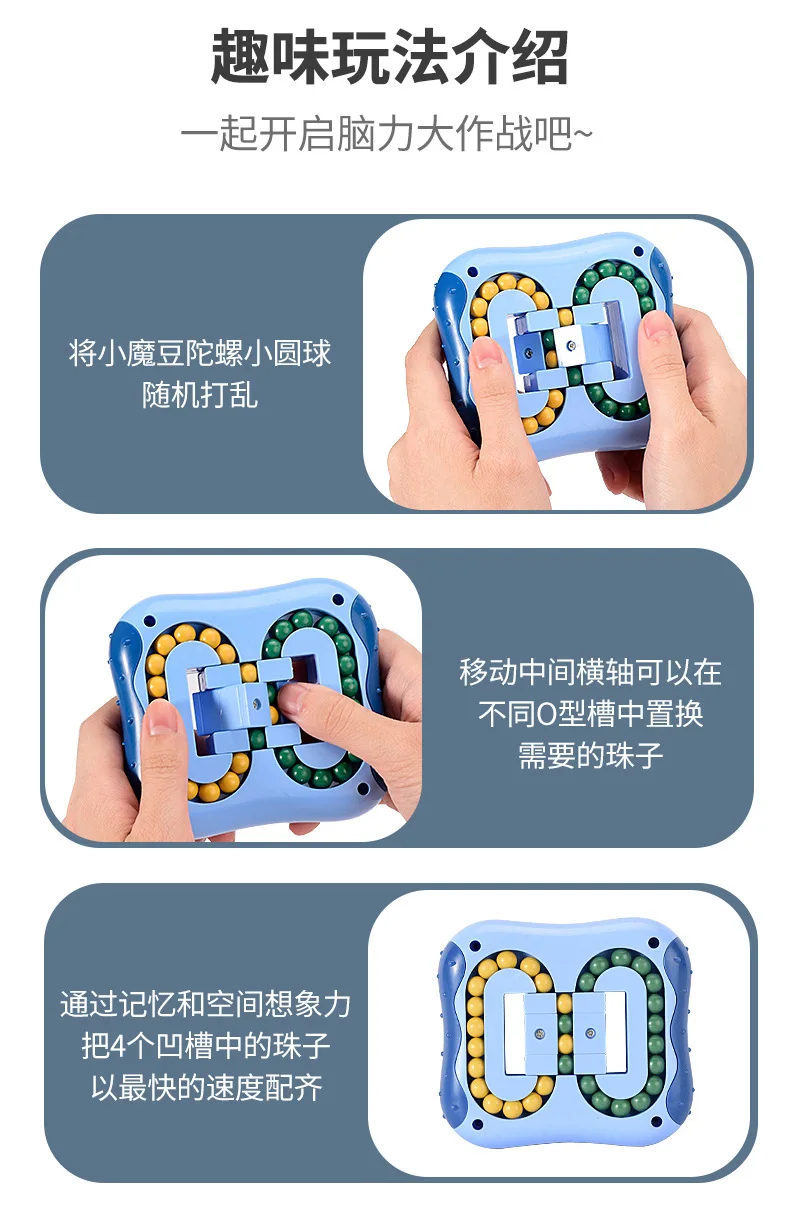 趣味玩法介绍

一起开启脑力大作战吧~

将小魔豆陀螺小圆球
随机打乱

移动中间横轴可以在
不同O型槽中置换
需要的珠子

通过记忆和空间想象力
把4个凹槽中的珠子
以最快的速度配齐